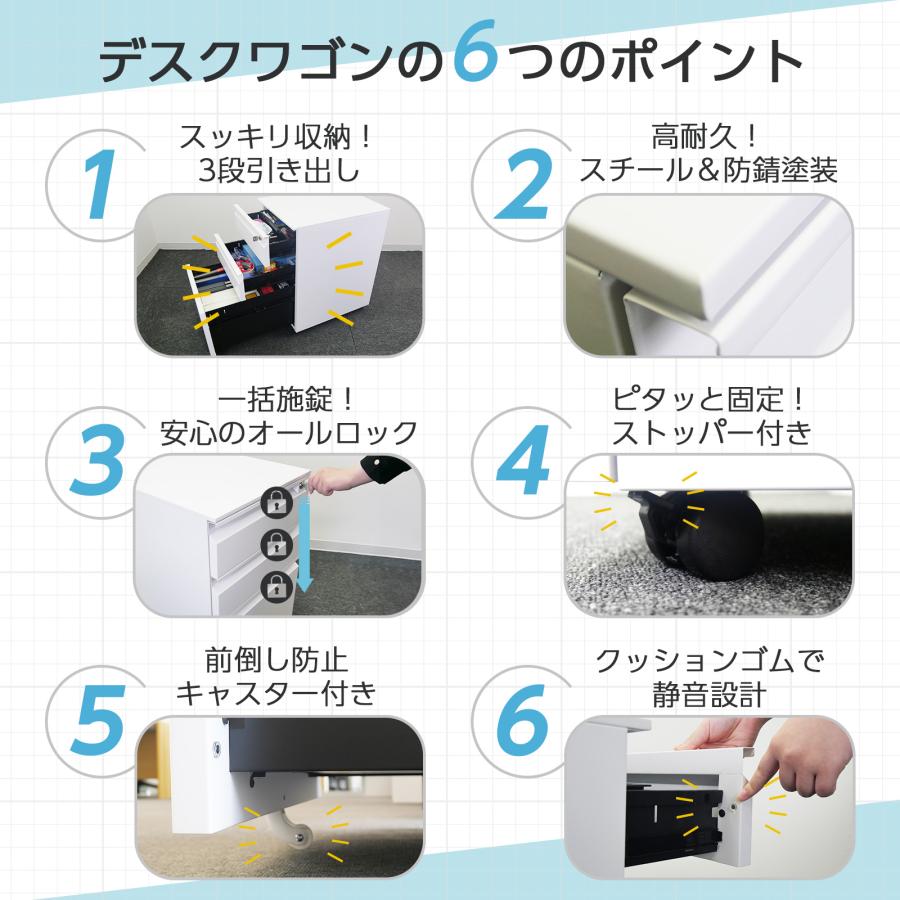 デスクワゴンの6つのポイント

1
スッキリ収納！
3段引き出し

2
高耐久！
スチール＆防錆塗装

3
一括施錠！
安心のオールロック

4
ピタッと固定！
ストッパー付き

5
前倒し防止
キャスター付き

6
クッションゴムで
静音設計