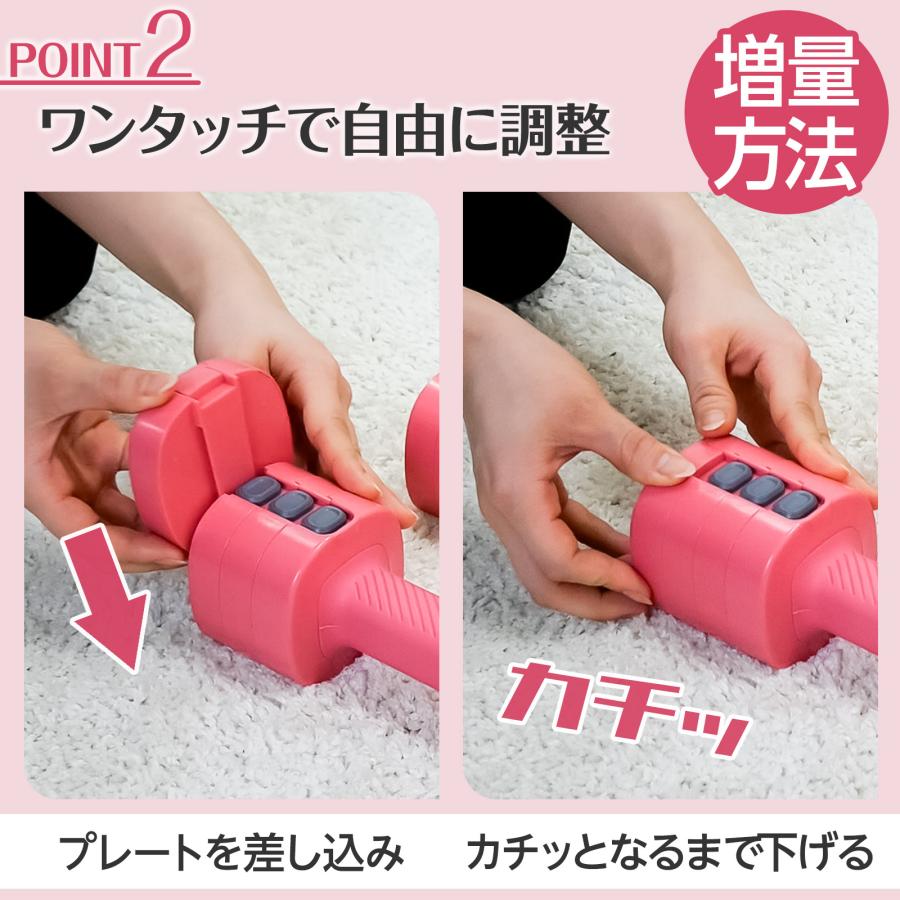 POINT 2
ワンタッチで自由に調整

増量方法

カチッ

プレートを差し込み

カチッとなるまで下げる