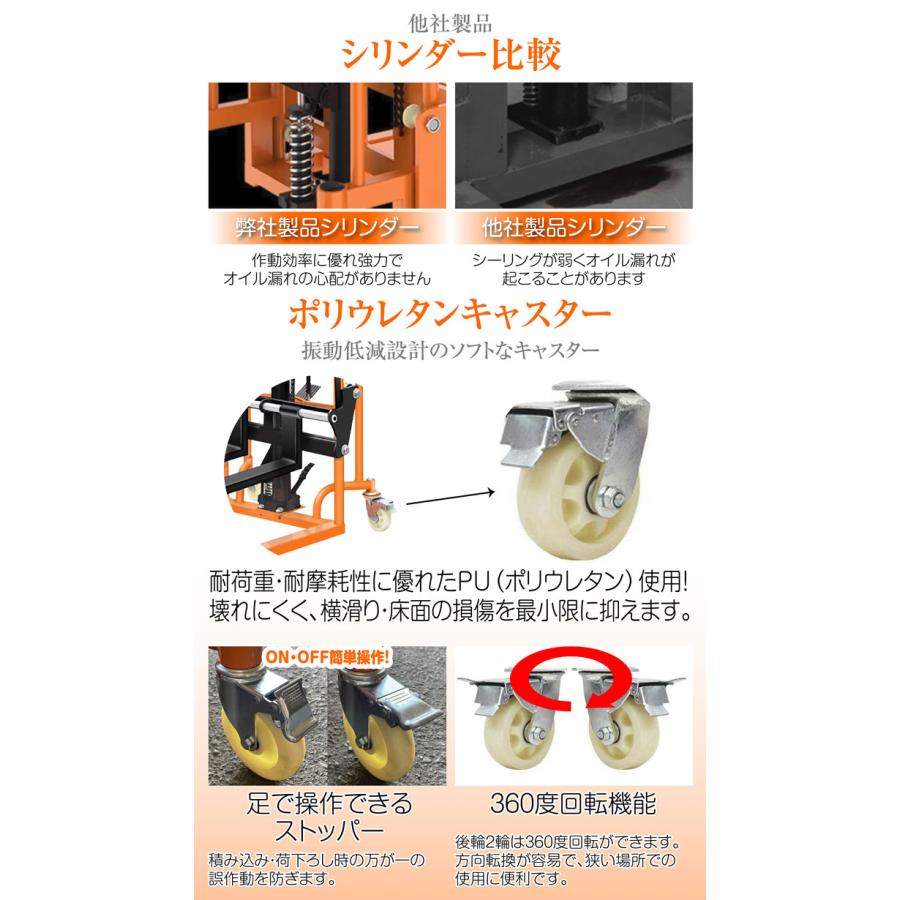 他社製品
シリンダー比較

弊社製品シリンダー
作動効率に優れ強力で
オイル漏れの心配がありません

他社製品シリンダー
シーリングが弱くオイル漏れが
起こることがあります

ポリウレタンキャスター
振動低減設計のソフトなキャスター

耐荷重・耐摩耗性に優れたPU（ポリウレタン）使用！
壊れにくく、横滑り・床面の損傷を最小限に抑えます。

ON・OFF簡単操作!

足で操作できる
ストッパー
積み込み・荷下ろし時の万が一の
誤作動を防ぎます。

360度回転機能
後輪2輪は360度回転ができます。
方向転換が容易で、狭い場所での
使用に便利です。