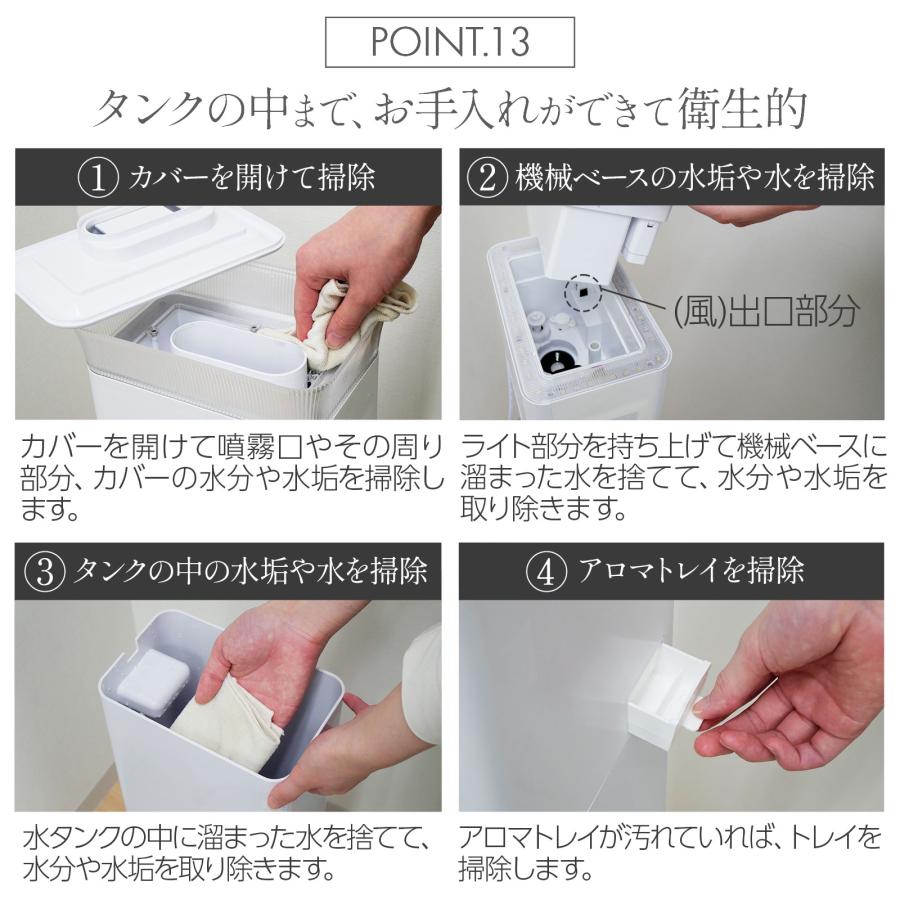 POINT.13

タンクの中まで、お手入れができて衛生的

① カバーを開けて掃除

カバーを開けて噴霧口やその周り部分、カバーの水分や水垢を掃除します。

② 機械ベースの水垢や水を掃除

(風)出口部分

ライト部分を持ち上げて機械ベースに溜まった水を捨てて、水分や水垢を取り除きます。

③ タンクの中の水垢や水を掃除

水タンクの中に溜まった水を捨てて、水分や水垢を取り除きます。

④ アロマトレイを掃除

アロマトレイが汚れていれば、トレイを掃除します。