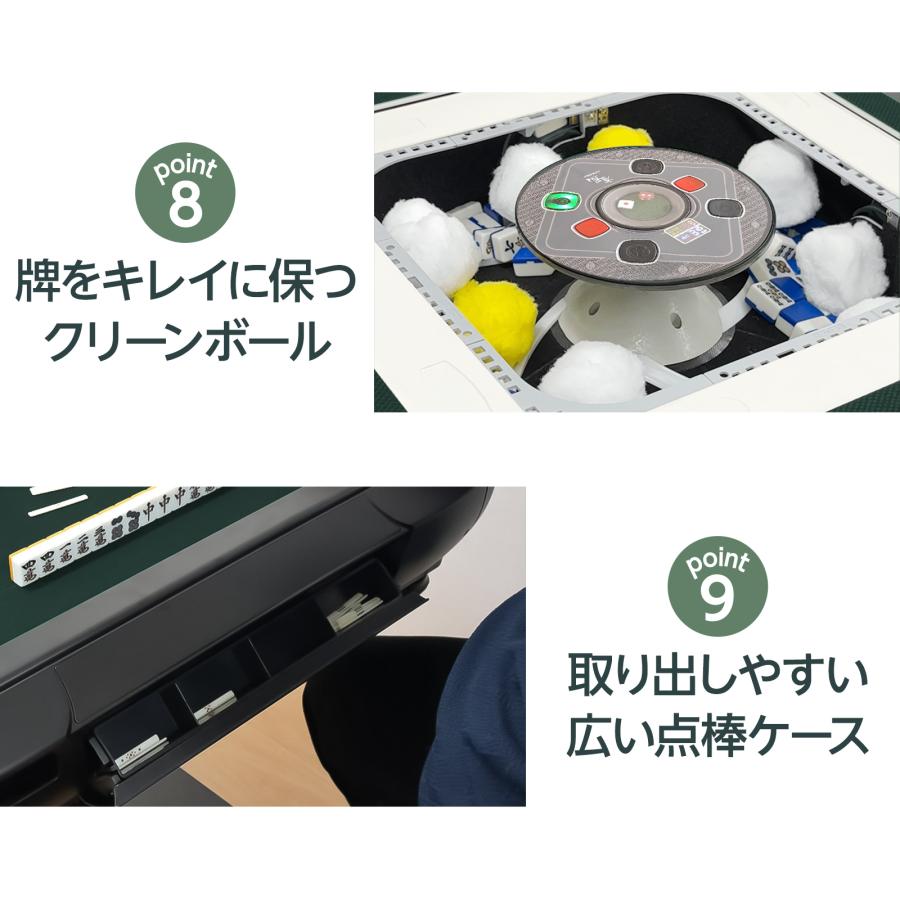 point
8

牌をキレイに保つ
クリーンボール

point
9

取り出しやすい
広い点棒ケース