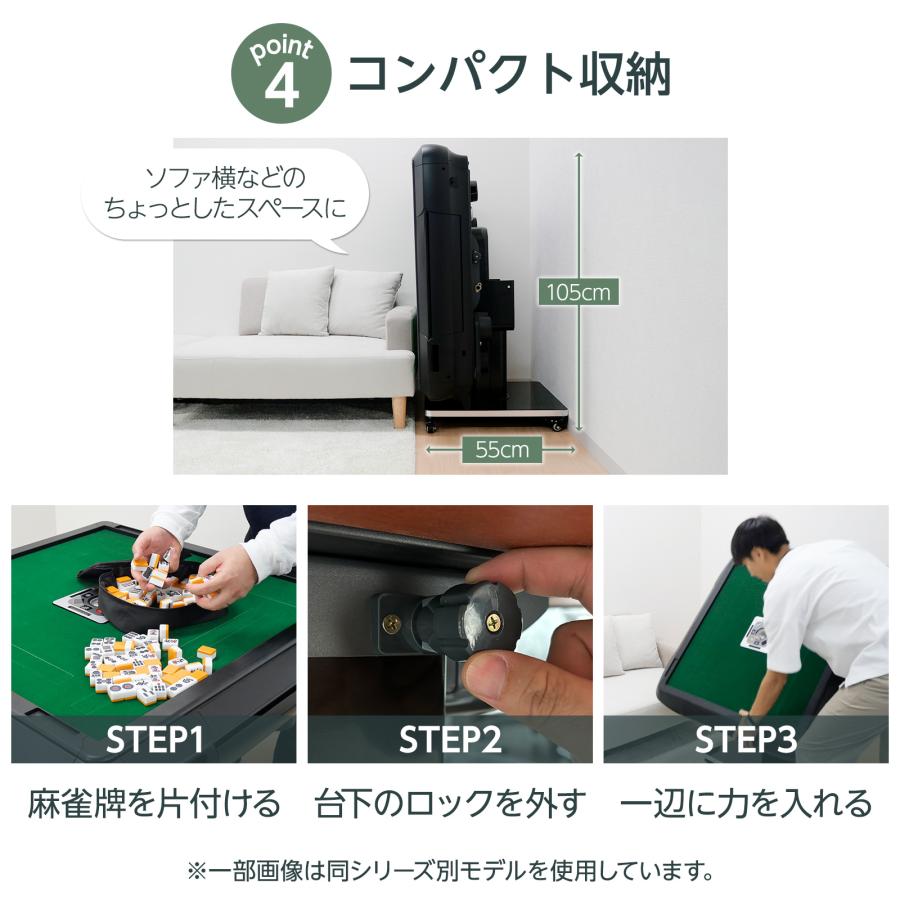 point 4 コンパクト収納

ソファ横などの
ちょっとしたスペースに

105cm

55cm

STEP1
麻雀牌を片付ける

STEP2
台下のロックを外す

STEP3
一辺に力を入れる

※一部画像は同シリーズ別モデルを使用しています。