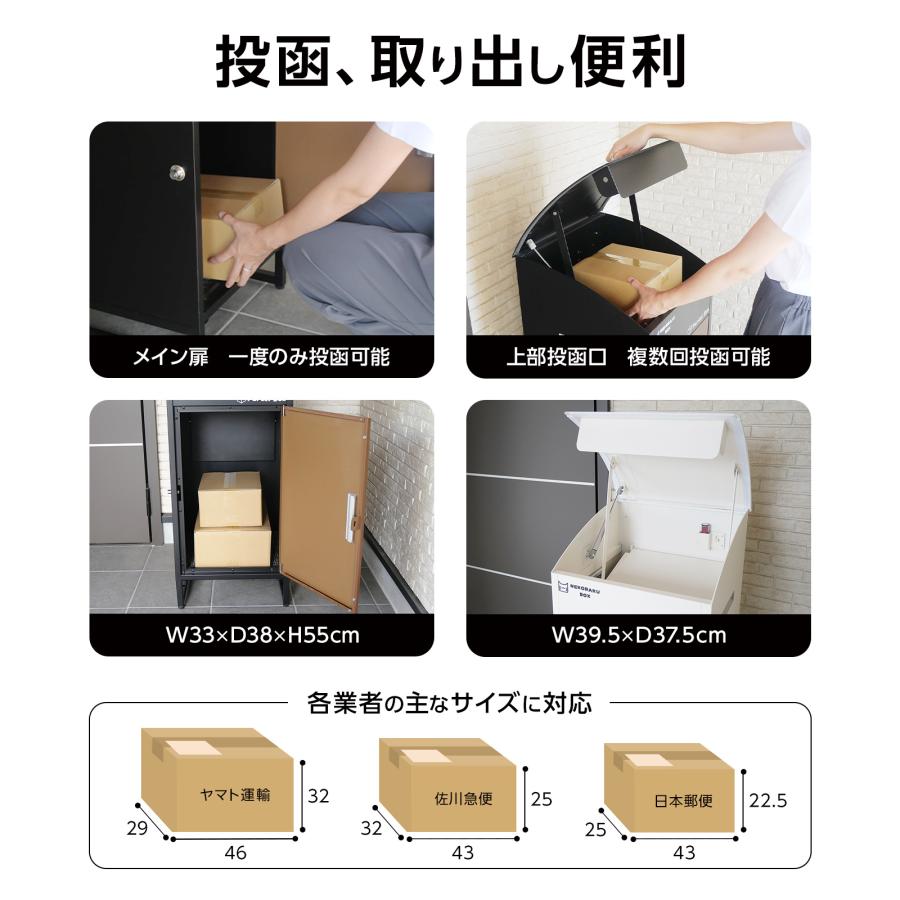 投函、取り出し便利

メイン扉　一度のみ投函可能

上部投函口　複数回投函可能

W33×D38×H55cm

NEKOBARU BOX

W39.5×D37.5cm

各業者の主なサイズに対応

ヤマト運輸
32
29
46

佐川急便
25
32
43

日本郵便
22.5
25
43