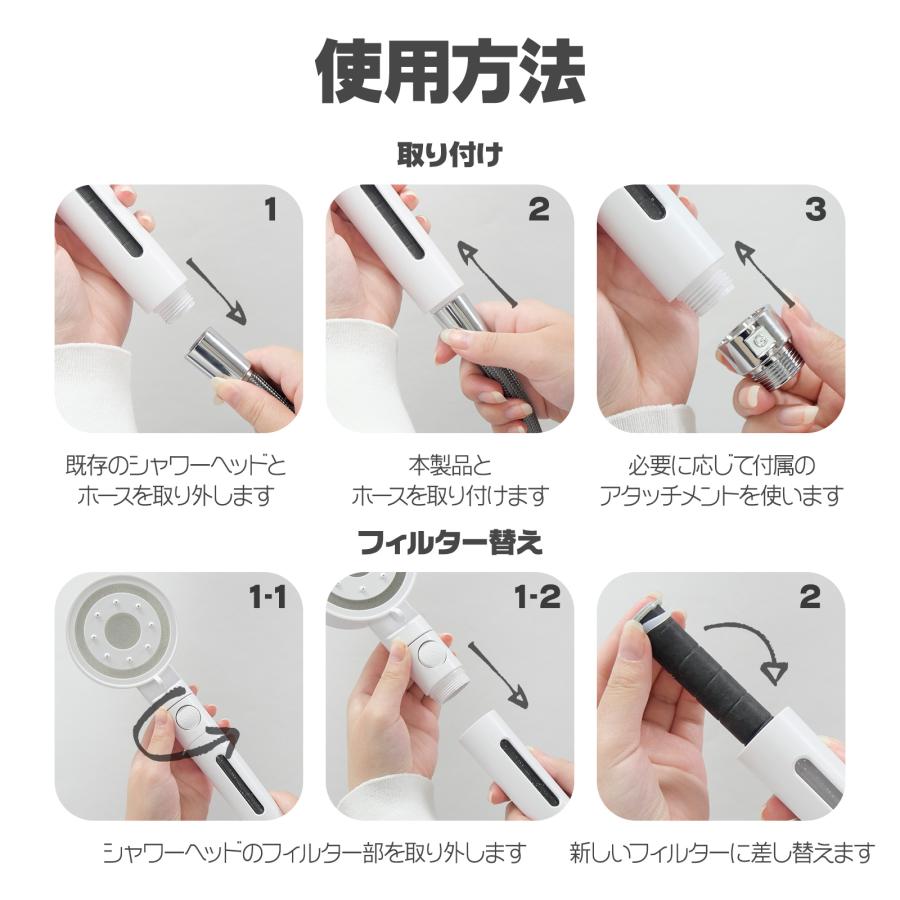 使用方法

取り付け

1

2

3

既存のシャワーヘッドとホースを取り外します

本製品とホースを取り付けます

必要に応じて付属のアタッチメントを使います

フィルター替え

1-1

1-2

2

シャワーヘッドのフィルター部を取り外します

新しいフィルターに差し替えます