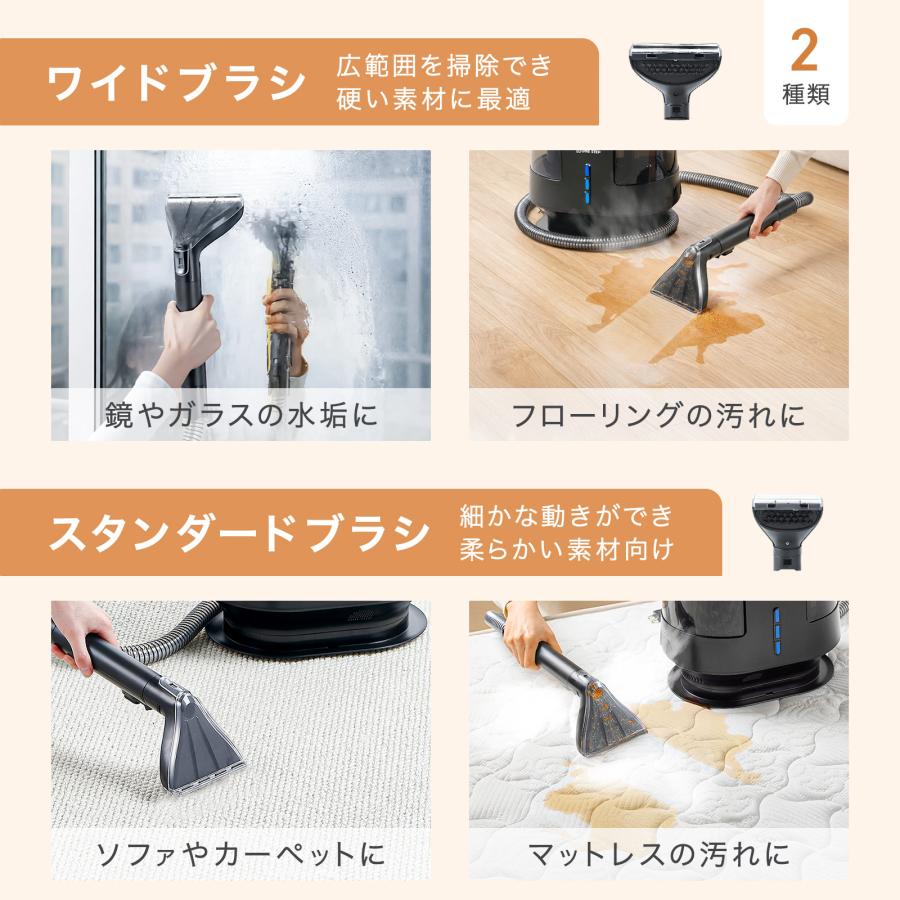 ワイドブラシ 広範囲を掃除でき 硬い素材に最適

2 種類

鏡やガラスの水垢に

フローリングの汚れに

スタンダードブラシ 細かな動きができ 柔らかい素材向け

ソファやカーペットに

マットレスの汚れに