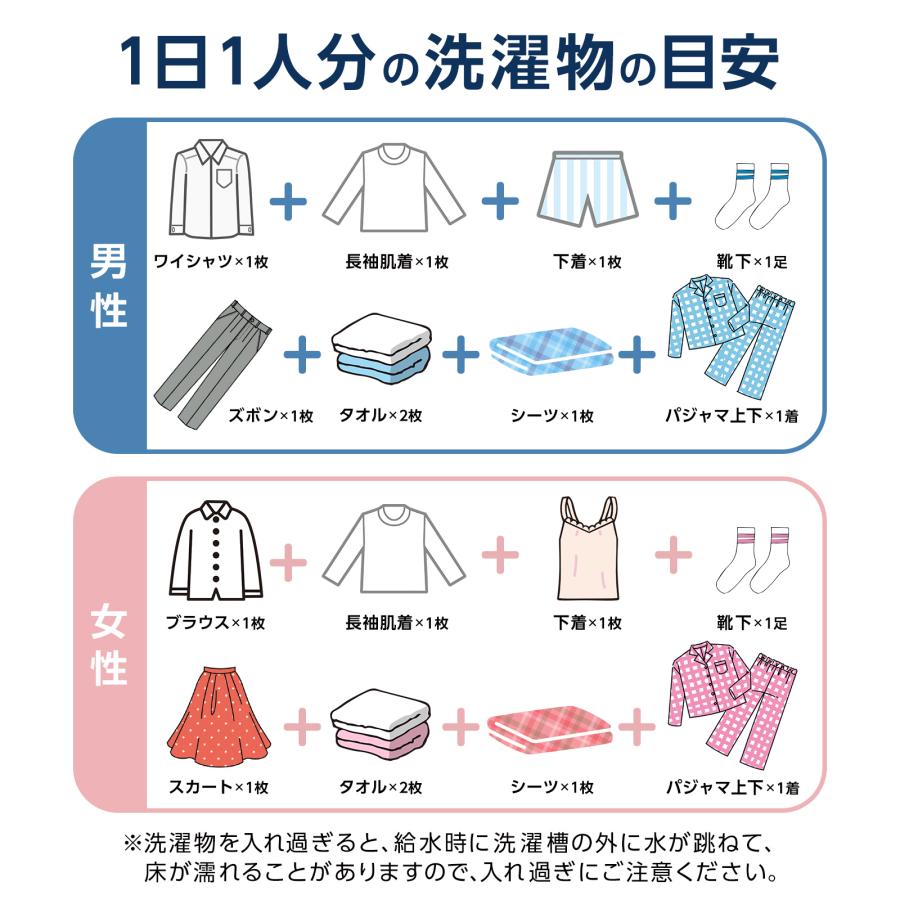 1日1人分の洗濯物の目安

男性

ワイシャツ×1枚 + 長袖肌着×1枚 + 下着×1枚 + 靴下×1足

ズボン×1枚 + タオル×2枚 + シーツ×1枚 + パジャマ上下×1着

女性

ブラウス×1枚 + 長袖肌着×1枚 + 下着×1枚 + 靴下×1足

スカート×1枚 + タオル×2枚 + シーツ×1枚 + パジャマ上下×1着

※洗濯物を入れ過ぎると、給水時に洗濯槽の外に水が跳ねて、床が濡れることがありますので、入れ過ぎにご注意ください。