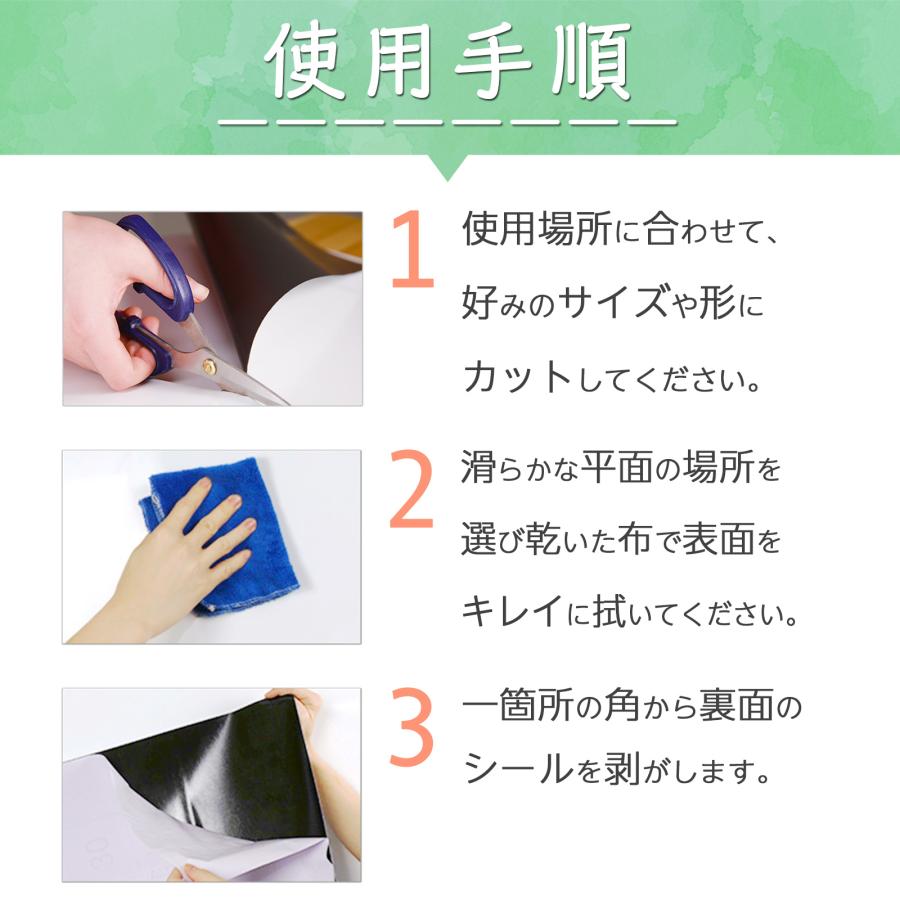 使用手順

1 使用場所に合わせて、好みのサイズや形にカットしてください。

2 滑らかな平面の場所を選び乾いた布で表面をキレイに拭いてください。

3 一箇所の角から裏面のシールを剥がします。