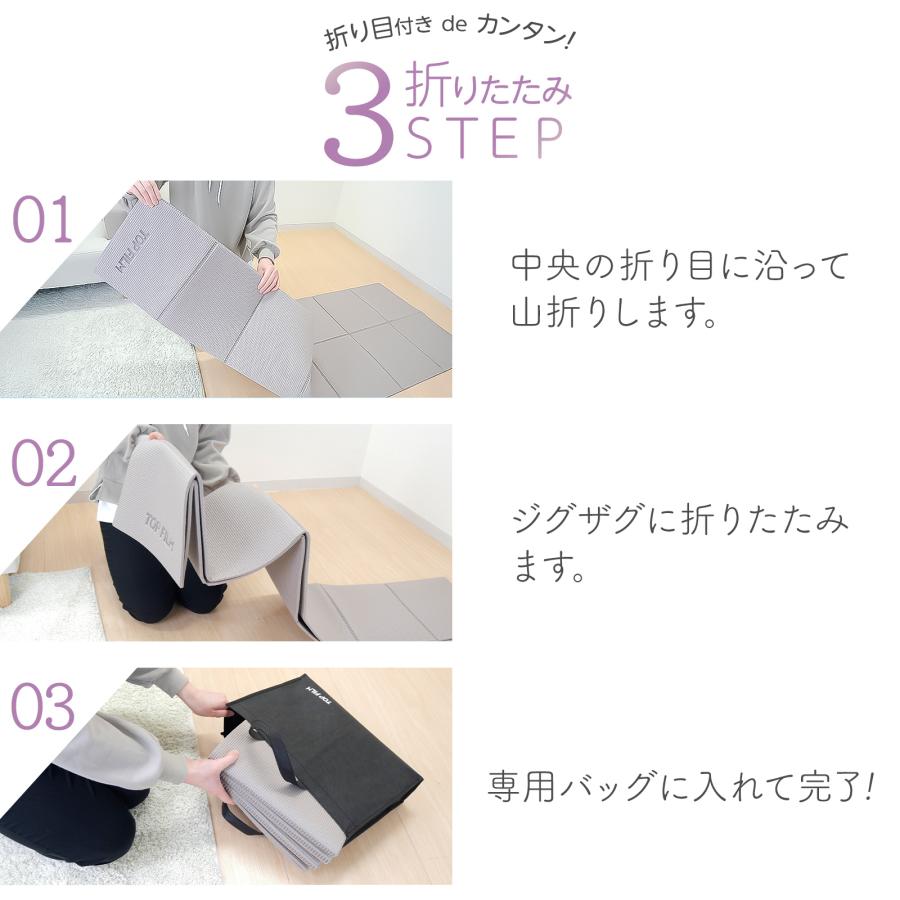 折り目付き de カンタン!

3 折りたたみ STEP

01

TOP FILM

中央の折り目に沿って山折りします。

02

TOP FILM

ジグザグに折りたたみます。

03

TOP FILM

専用バッグに入れて完了!