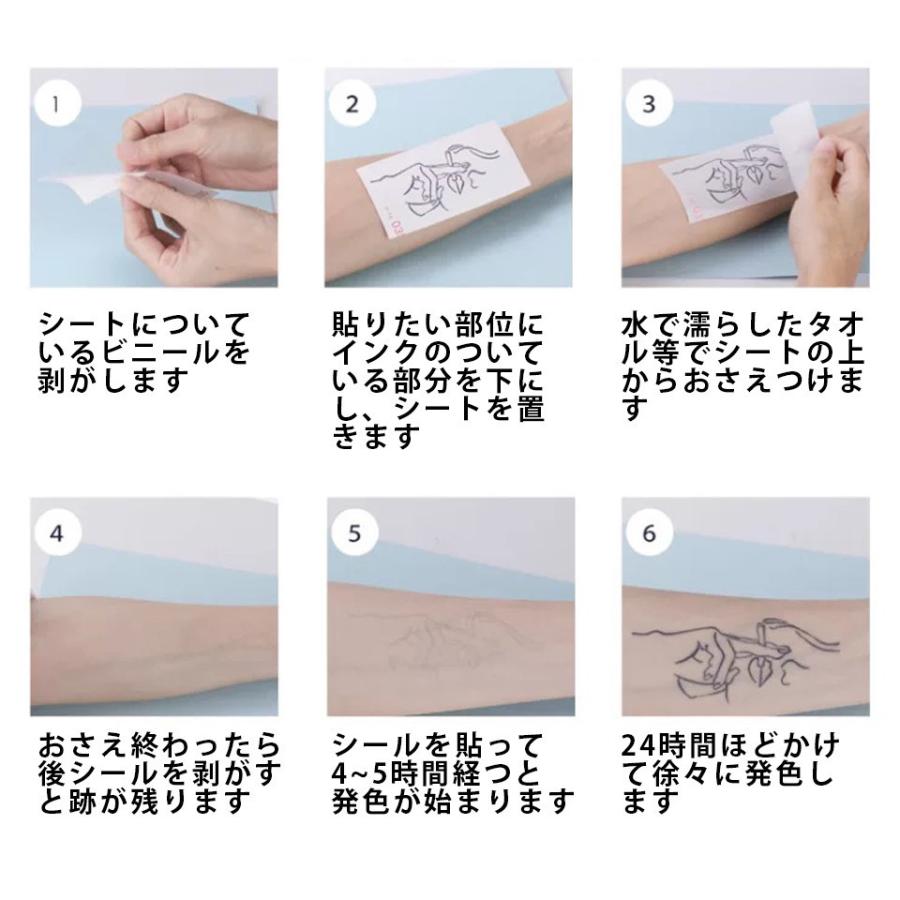 1

シートについているビニールを剥がします

2

貼りたい部位にインクのついている部分を下にし、シートを置きます

3

水で濡らしたタオル等でシートの上からおさえつけます

4

おさえ終わったら後シールを剥がすと跡が残ります

5

シールを貼って4~5時間経つと発色が始まります

6

24時間ほどかけて徐々に発色します