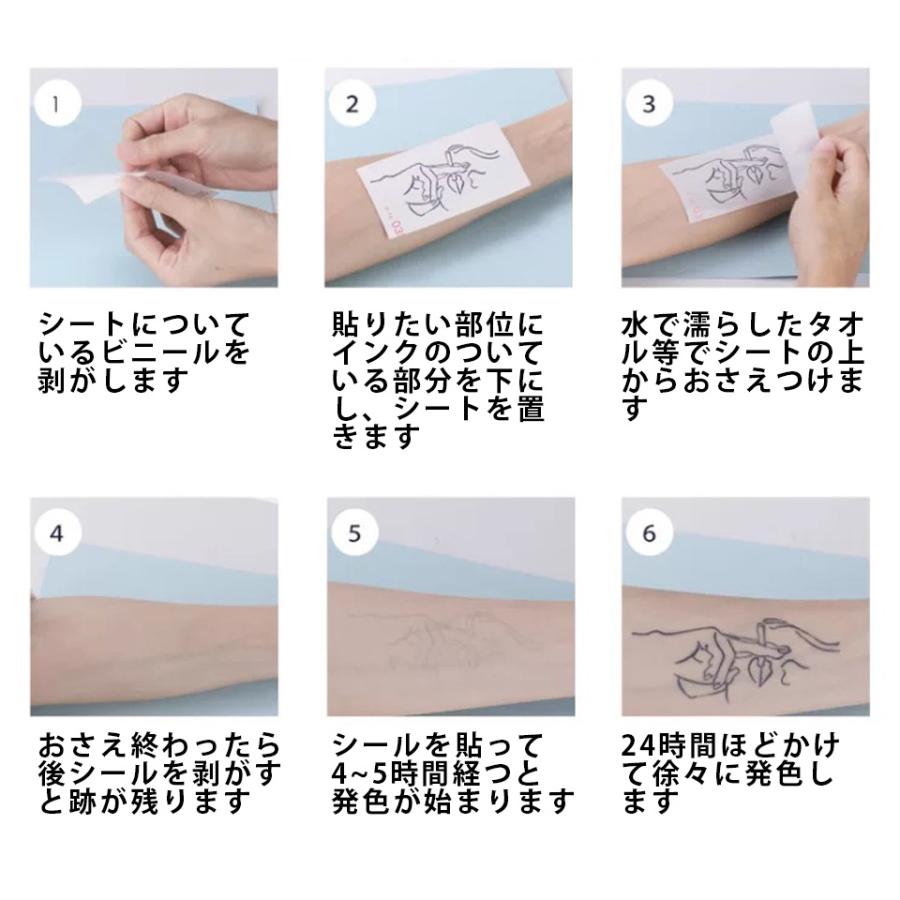 1

シートについているビニールを剥がします

2

貼りたい部位にインクのついている部分を下にし、シートを置きます

3

水で濡らしたタオル等でシートの上からおさえつけます

4

おさえ終わったら後シールを剥がすと跡が残ります

5

シールを貼って4~5時間経つと発色が始まります

6

24時間ほどかけて徐々に発色します