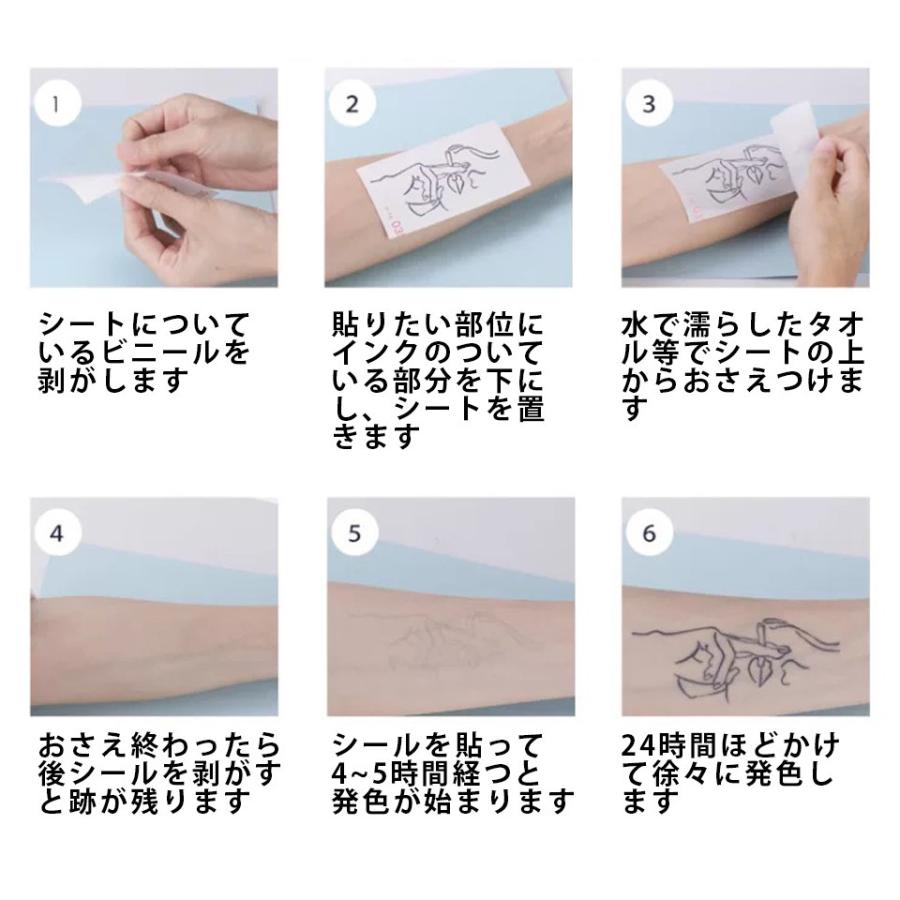 1

シートについているビニールを剥がします

2

貼りたい部位にインクのついている部分を下にし、シートを置きます

3

水で濡らしたタオル等でシートの上からおさえつけます

4

おさえ終わったら後シールを剥がすと跡が残ります

5

シールを貼って4~5時間経つと発色が始まります

6

24時間ほどかけて徐々に発色します