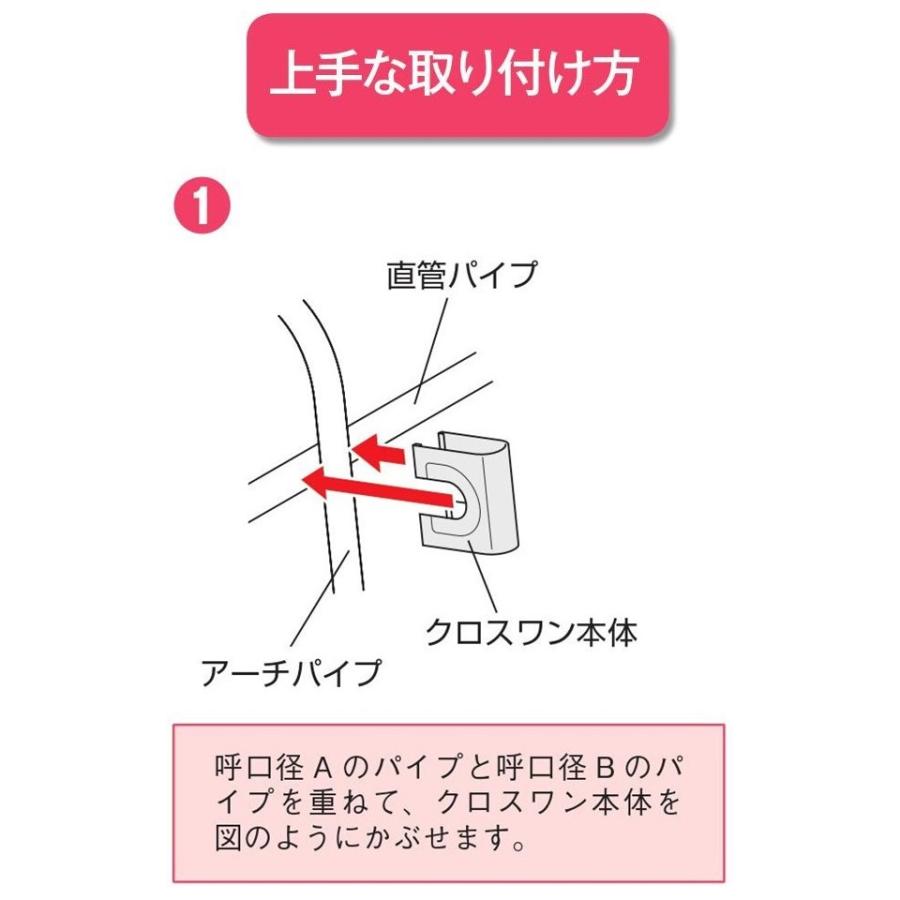 上手な取り付け方

1

直管パイプ

クロスワン本体

アーチパイプ

呼口径Aのパイプと呼口径Bのパイプを重ねて、クロスワン本体を図のようにかぶせます。