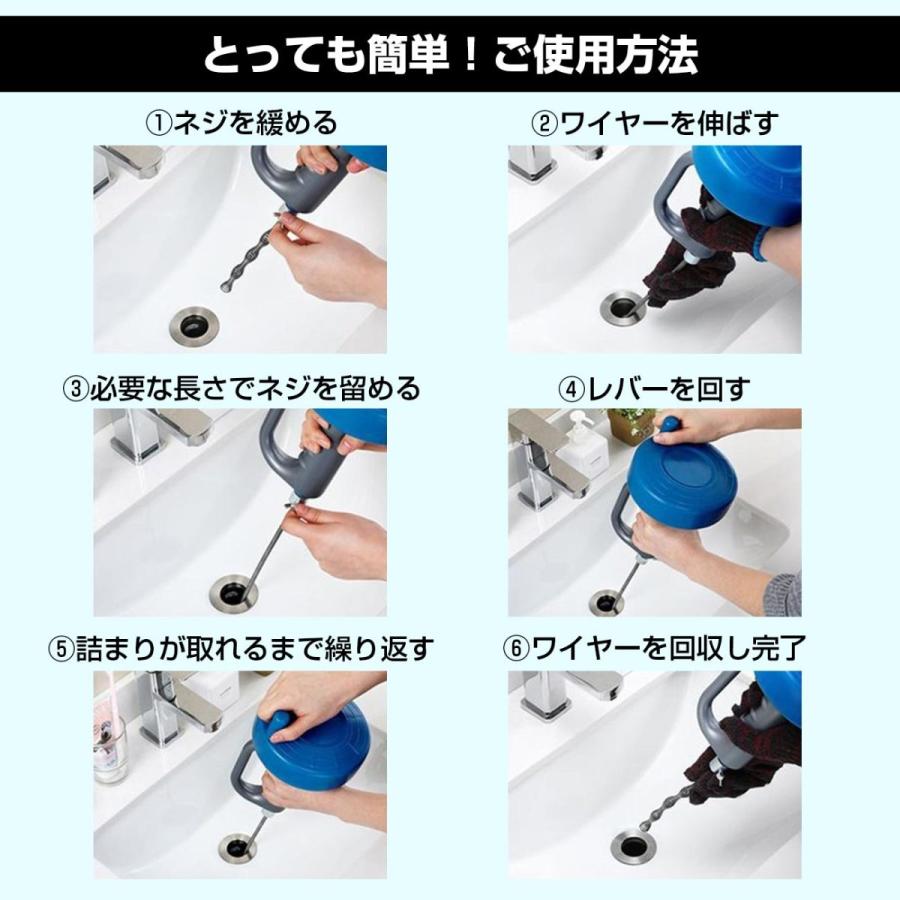 とっても簡単！ご使用方法

①ネジを緩める

②ワイヤーを伸ばす

③必要な長さでネジを留める

④レバーを回す

⑤詰まりが取れるまで繰り返す

⑥ワイヤーを回収し完了