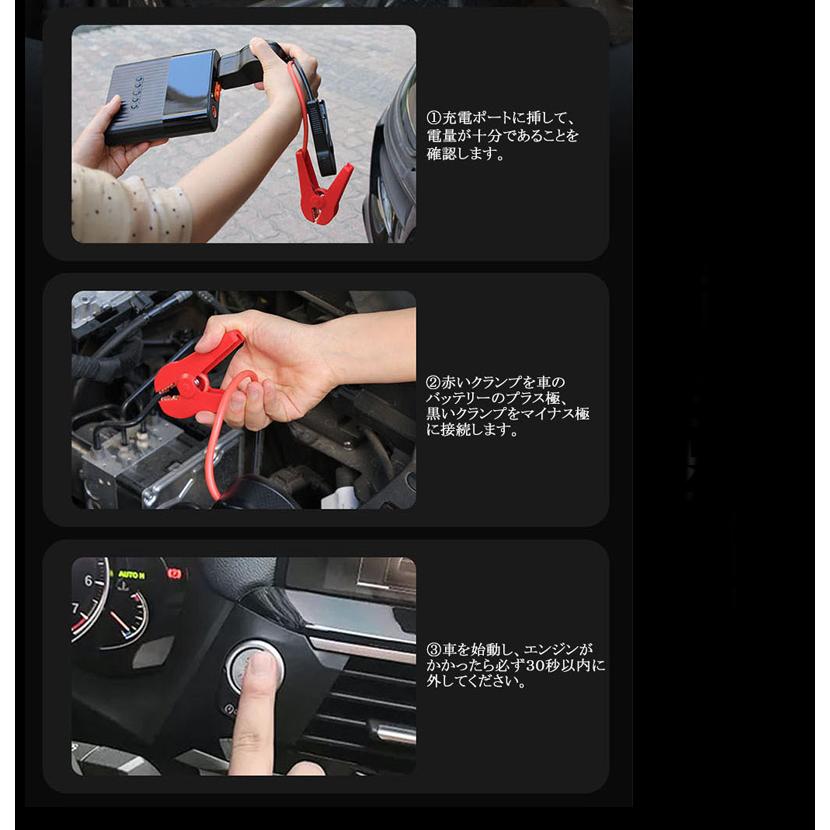 ①充電ポートに挿して、電量が十分であることを確認します。

②赤いクランプを車のバッテリーのプラス極、黒いクランプをマイナス極に接続します。

6
7
AUTO H

③車を始動し、エンジンがかかったら必ず30秒以内に外してください。