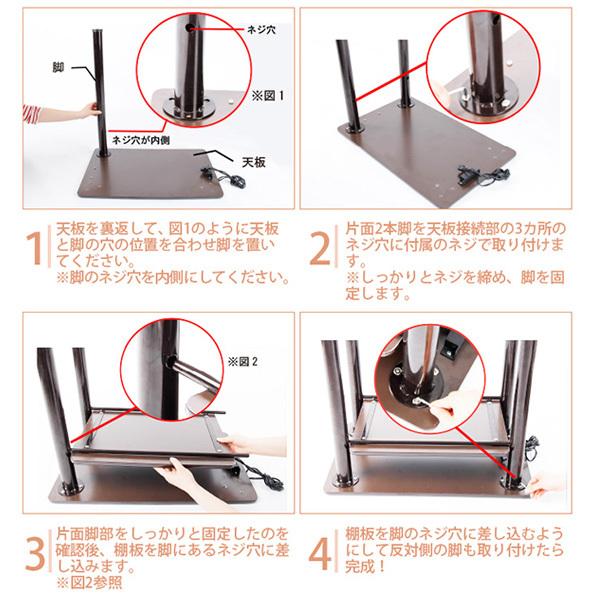 脚

ネジ穴

※図 1

ネジ穴が内側

天板

1 天板を裏返して、図1のように天板と脚の穴の位置を合わせ脚を置いてください。
※脚のネジ穴を内側にしてください。

2 片面2本脚を天板接続部の3カ所のネジ穴に付属のネジで取り付けます。
※しっかりとネジを締め、脚を固定します。

※図 2

3 片面脚部をしっかりと固定したのを確認後、棚板を脚にあるネジ穴に差し込みます。
※図2参照

4 棚板を脚のネジ穴に差し込むようにして反対側の脚も取り付けたら完成！