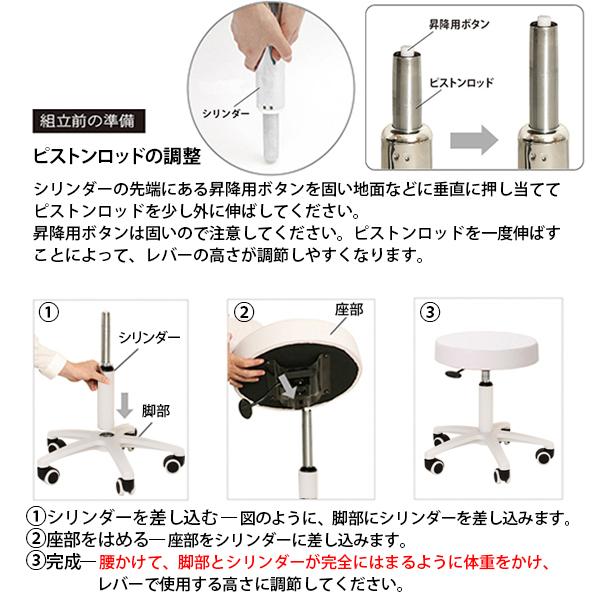 シリンダー

昇降用ボタン

ピストンロッド

組立前の準備

ピストンロッドの調整

シリンダーの先端にある昇降用ボタンを固い地面などに垂直に押し当ててピストンロッドを少し外に伸ばしてください。
昇降用ボタンは固いので注意してください。ピストンロッドを一度伸ばすことによって、レバーの高さが調節しやすくなります。

①
シリンダー
脚部

②
座部

③

①シリンダーを差し込む―図のように、脚部にシリンダーを差し込みます。
②座部をはめる―座部をシリンダーに差し込みます。
③完成―腰かけて、脚部とシリンダーが完全にはまるように体重をかけ、レバーで使用する高さに調節してください。