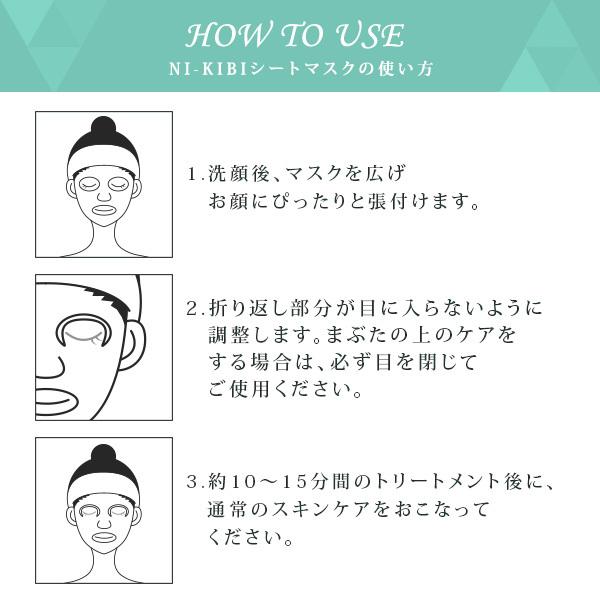 HOW TO USE
NI-KIBIシートマスクの使い方

1.洗顔後、マスクを広げお顔にぴったりと張付けます。

2.折り返し部分が目に入らないように調整します。まぶたの上のケアをする場合は、必ず目を閉じてご使用ください。

3.約10～15分間のトリートメント後に、通常のスキンケアをおこなってください。