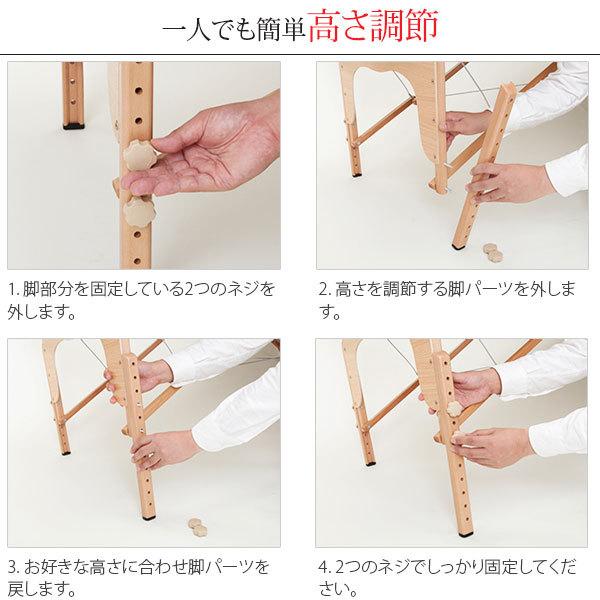 一人でも簡単高さ調節

1. 脚部分を固定している2つのネジを外します。

2. 高さを調節する脚パーツを外します。

3. お好きな高さに合わせ脚パーツを戻します。

4. 2つのネジでしっかり固定してください。