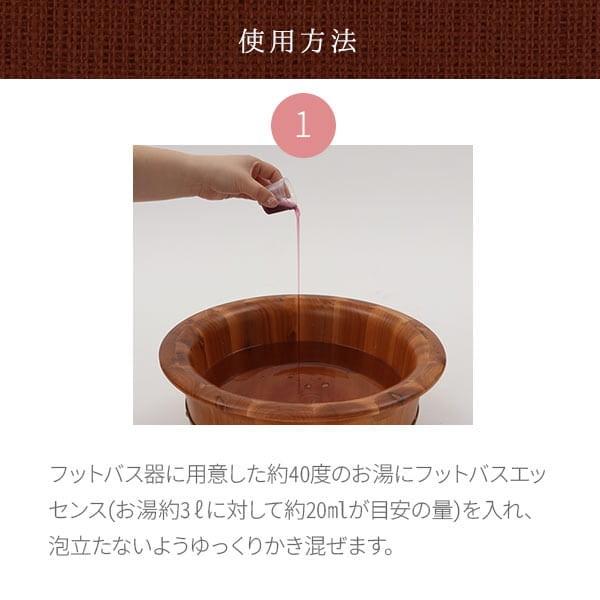 使用方法

1

フットバス器に用意した約40度のお湯にフットバスエッセンス(お湯約3ℓに対して約20㎖が目安の量)を入れ、泡立たないようゆっくりかき混ぜます。