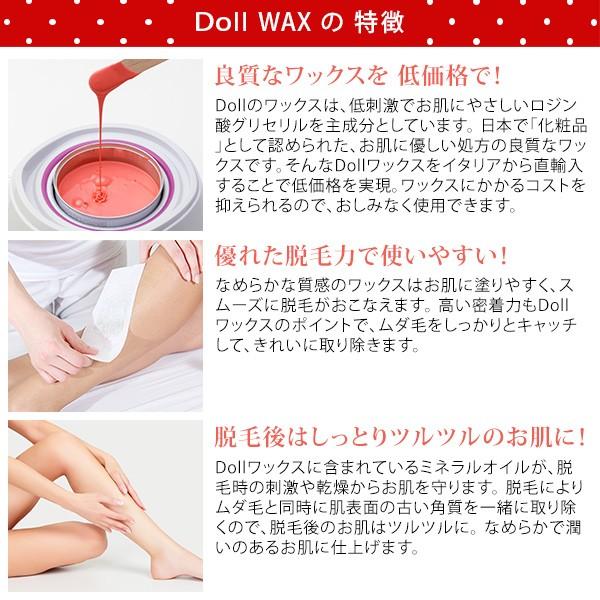 Doll WAX の 特徴

良質なワックスを 低価格で!

Dollのワックスは、低刺激でお肌にやさしいロジン酸グリセリルを主成分としています。日本で「化粧品」として認められた、お肌に優しい処方の良質なワックスです。そんなDollワックスをイタリアから直輸入することで低価格を実現。ワックスにかかるコストを抑えられるので、おしみなく使用できます。

優れた脱毛力で使いやすい!

なめらかな質感のワックスはお肌に塗りやすく、スムーズに脱毛がおこなえます。高い密着力もDollワックスのポイントで、ムダ毛をしっかりとキャッチして、きれいに取り除きます。

脱毛後はしっとりツルツルのお肌に!

Dollワックスに含まれているミネラルオイルが、脱毛時の刺激や乾燥からお肌を守ります。脱毛によりムダ毛と同時に肌表面の古い角質を一緒に取り除くので、脱毛後のお肌はツルツルに。なめらかで潤いのあるお肌に仕上げます。