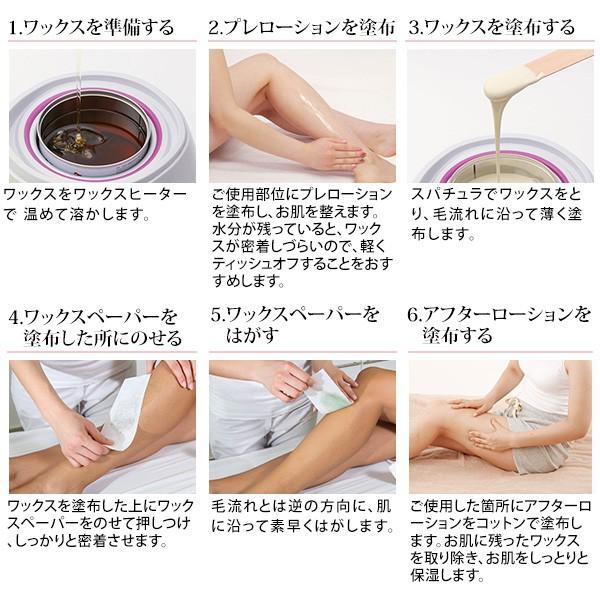 1.ワックスを準備する

ワックスをワックスヒーターで 温めて溶かします。

2.プレローションを塗布

ご使用部位にプレローションを塗布し、お肌を整えます。水分が残っていると、ワックスが密着しづらいので、軽くティッシュオフすることをおすすめします。

3.ワックスを塗布する

スパチュラでワックスをとり、毛流れに沿って薄く塗布します。

4.ワックスペーパーを塗布した所にのせる

ワックスを塗布した上にワックスペーパーをのせて押しつけ、しっかりと密着させます。

5.ワックスペーパーをはがす

毛流れとは逆の方向に、肌に沿って素早くはがします。

6.アフターローションを塗布する

ご使用した箇所にアフターローションをコットンで塗布します。お肌に残ったワックスを取り除き、お肌をしっとりと保湿します。