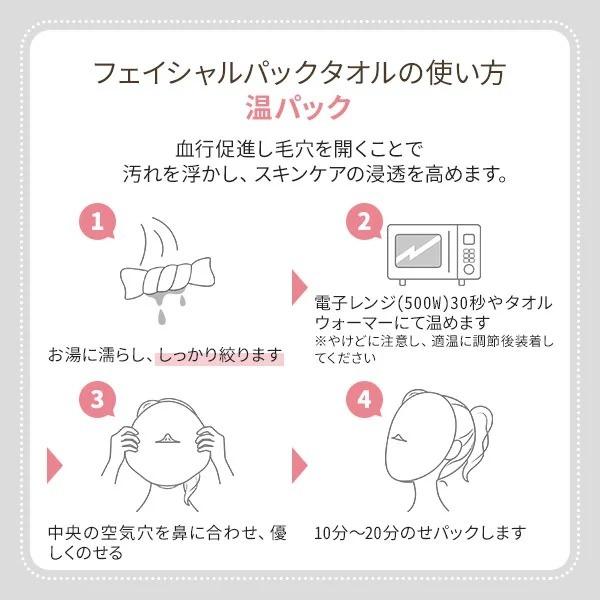 フェイシャルパックタオルの使い方
温パック

血行促進し毛穴を開くことで
汚れを浮かし、スキンケアの浸透を高めます。

1

お湯に濡らし、しっかり絞ります

2

電子レンジ(500W)30秒やタオルウォーマーにて温めます
※やけどに注意し、適温に調節後装着してください

3

中央の空気穴を鼻に合わせ、優しくのせる

4

10分～20分のせパックします