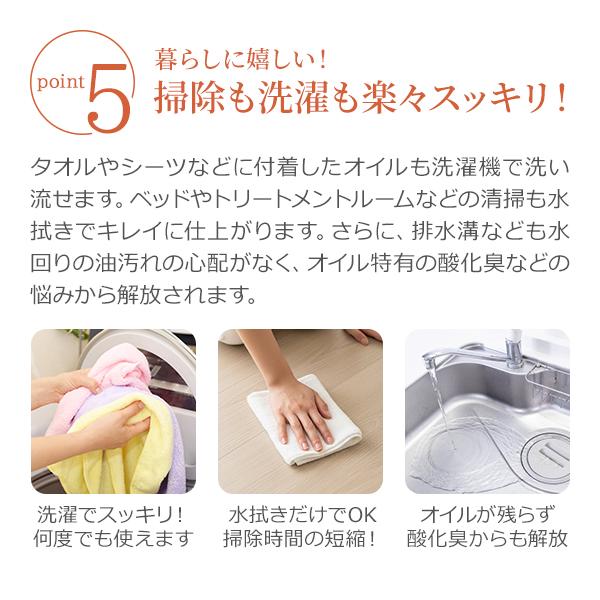 point 5

暮らしに嬉しい！
掃除も洗濯も楽々スッキリ！

タオルやシーツなどに付着したオイルも洗濯機で洗い流せます。ベッドやトリートメントルームなどの清掃も水拭きでキレイに仕上がります。さらに、排水溝なども水回りの油汚れの心配がなく、オイル特有の酸化臭などの悩みから解放されます。

洗濯でスッキリ！
何度でも使えます

水拭きだけでOK
掃除時間の短縮！

オイルが残らず
酸化臭からも解放