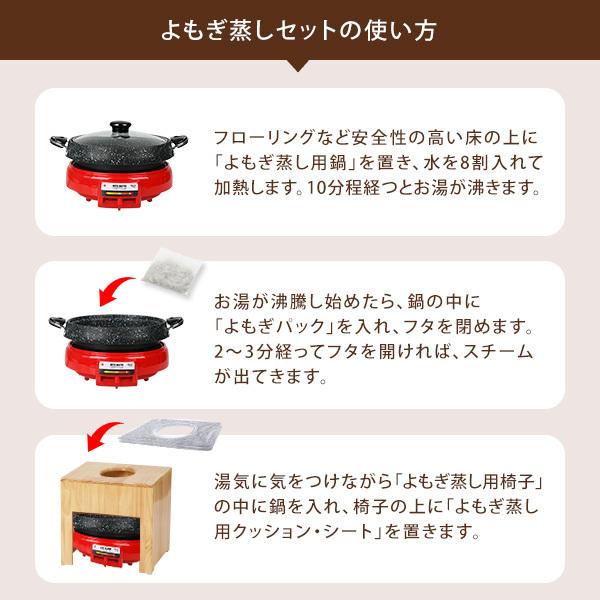 よもぎ蒸しセットの使い方

フローリングなど安全性の高い床の上に「よもぎ蒸し用鍋」を置き、水を8割入れて加熱します。10分程経つとお湯が沸きます。

お湯が沸騰し始めたら、鍋の中に「よもぎパック」を入れ、フタを閉めます。2～3分経ってフタを開ければ、スチームが出てきます。

湯気に気をつけながら「よもぎ蒸し用椅子」の中に鍋を入れ、椅子の上に「よもぎ蒸し用クッション・シート」を置きます。