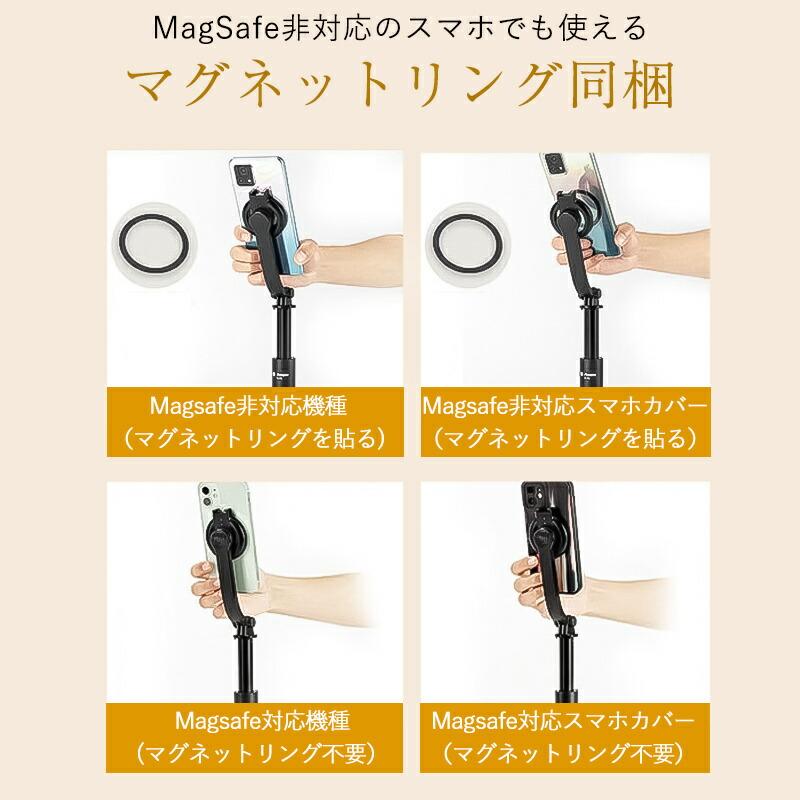 MagSafe非対応のスマホでも使える
マグネットリング同梱

Magsafe非対応機種
（マグネットリングを貼る）

Magsafe非対応スマホカバー
（マグネットリングを貼る）

Magsafe対応機種
（マグネットリング不要）

Magsafe対応スマホカバー
（マグネットリング不要）