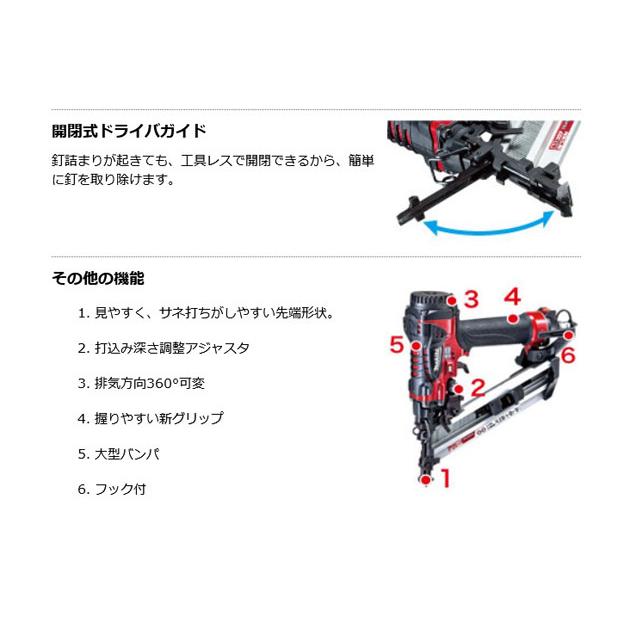 開閉式ドライバガイド

釘詰まりが起きても、工具レスで開閉できるから、簡単に釘を取り除けます。

その他の機能

1. 見やすく、サネ打ちがしやすい先端形状。

2. 打込み深さ調整アジャスタ

3. 排気方向360°可変

4. 握りやすい新グリップ

5. 大型バンパ

6. フック付

3
4
5
6
2
1