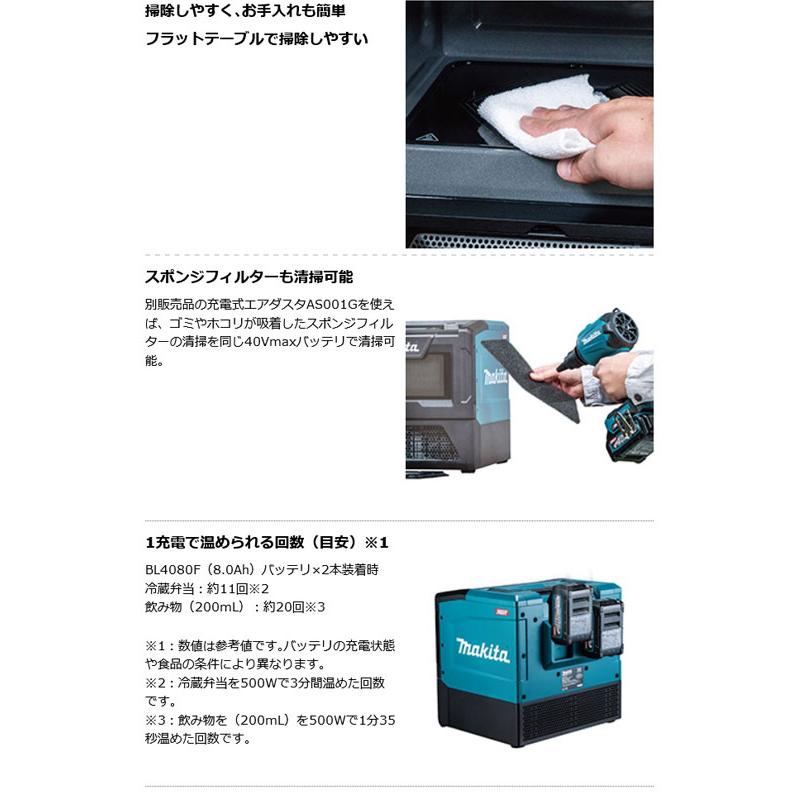 掃除しやすく、お手入れも簡単
フラットテーブルで掃除しやすい

スポンジフィルターも清掃可能

別販売品の充電式エアダスタAS001Gを使えば、ゴミやホコリが吸着したスポンジフィルターの清掃を同じ40Vmaxバッテリで清掃可能。

makita

1充電で温められる回数（目安）※1

BL4080F（8.0Ah）バッテリ×2本装着時
冷蔵弁当：約11回※2
飲み物（200mL）：約20回※3

※1：数値は参考値です。バッテリの充電状態や食品の条件により異なります。
※2：冷蔵弁当を500Wで3分間温めた回数です。
※3：飲み物を（200mL）を500Wで1分35秒温めた回数です。

makita