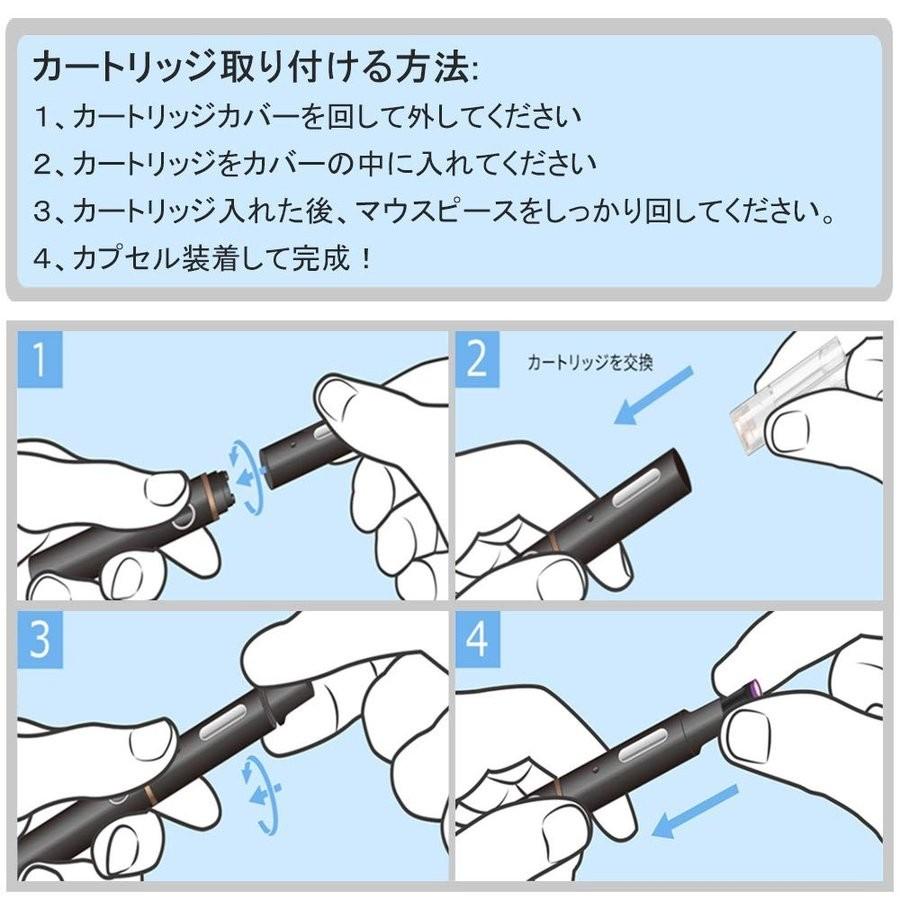 カートリッジ取り付ける方法:

1、カートリッジカバーを回して外してください

2、カートリッジをカバーの中に入れてください

3、カートリッジ入れた後、マウスピースをしっかり回してください。

4、カプセル装着して完成！

1

2

カートリッジを交換

3

4