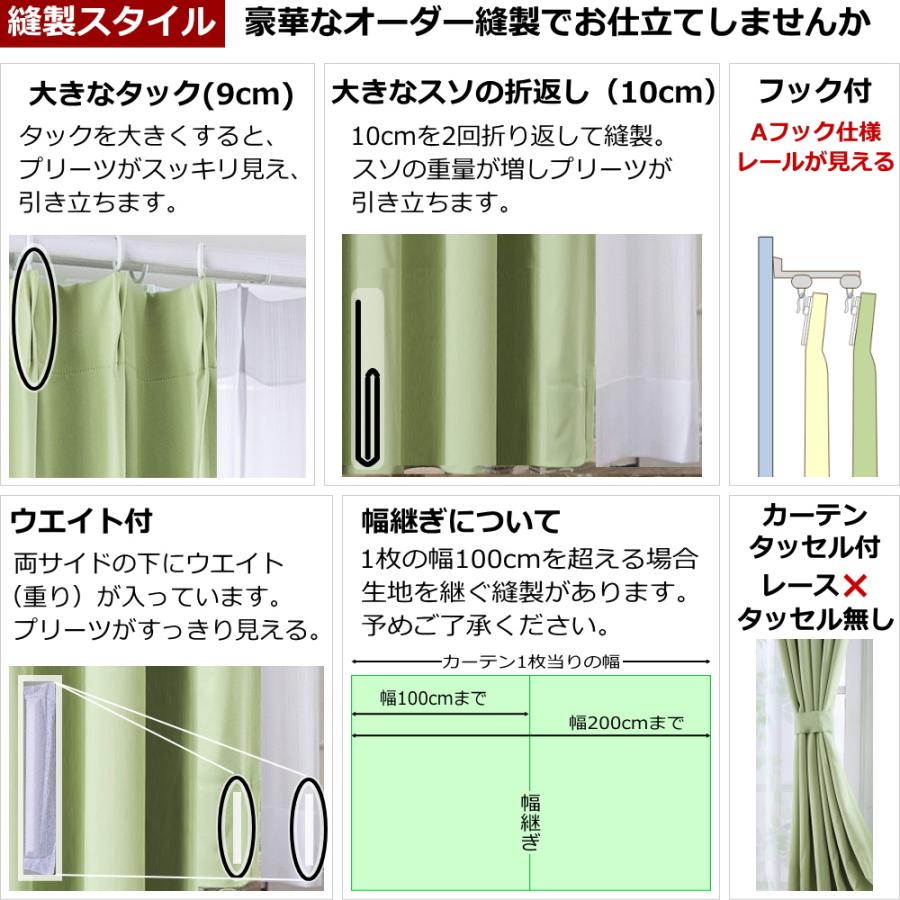 縫製スタイル　豪華なオーダー縫製でお仕立てしませんか

大きなタック(9cm)
タックを大きくすると、プリーツがスッキリ見え、引き立ちます。

大きなスソの折返し（10cm）
10cmを2回折り返して縫製。スソの重量が増しプリーツが引き立ちます。

フック付
Aフック仕様
レールが見える

ウエイト付
両サイドの下にウエイト（重り）が入っています。プリーツがすっきり見える。

幅継ぎについて
1枚の幅100cmを超える場合生地を継ぐ縫製があります。予めご了承ください。

カーテン1枚当りの幅
幅100cmまで
幅200cmまで
幅継ぎ

カーテン
タッセル付
レース✕
タッセル無し