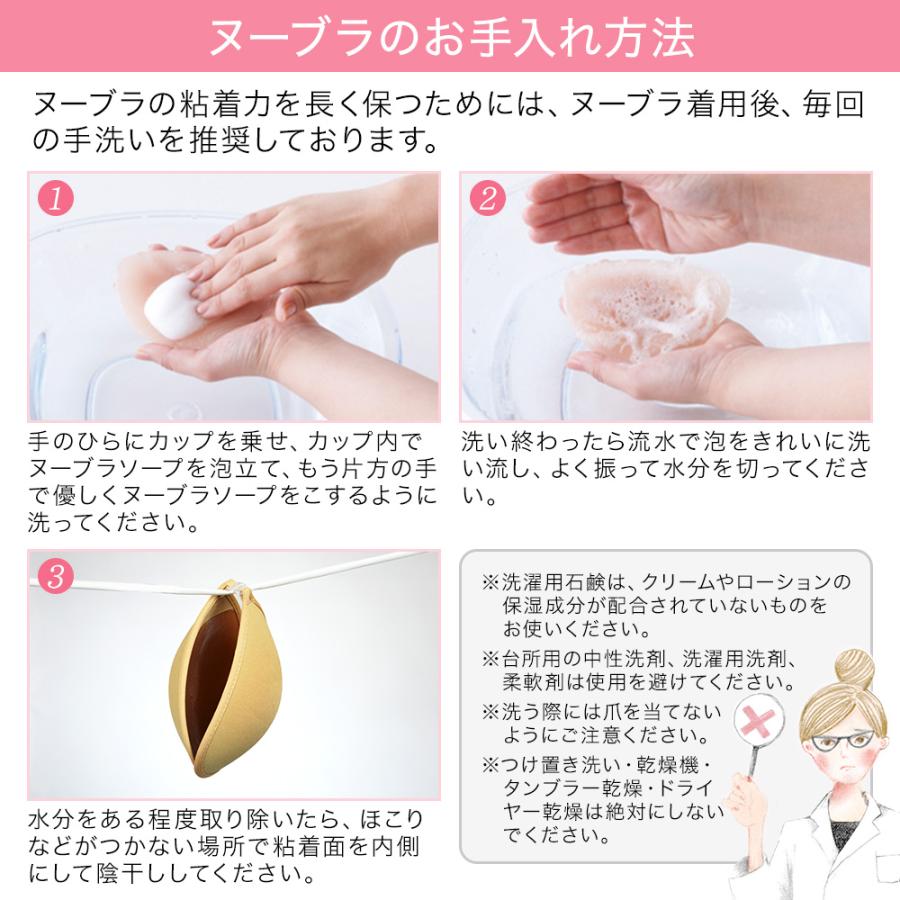 ヌーブラのお手入れ方法

ヌーブラの粘着力を長く保つためには、ヌーブラ着用後、毎回の手洗いを推奨しております。

1

手のひらにカップを乗せ、カップ内でヌーブラソープを泡立て、もう片方の手で優しくヌーブラソープをこするように洗ってください。

2

洗い終わったら流水で泡をきれいに洗い流し、よく振って水分を切ってください。

3

水分をある程度取り除いたら、ほこりなどがつかない場所で粘着面を内側にして陰干ししてください。

※洗濯用石鹸は、クリームやローションの保湿成分が配合されていないものをお使いください。
※台所用の中性洗剤、洗濯用洗剤、柔軟剤は使用を避けてください。
※洗う際には爪を当てないようにご注意ください。
※つけ置き洗い・乾燥機・タンブラー乾燥・ドライヤー乾燥は絶対にしないでください。