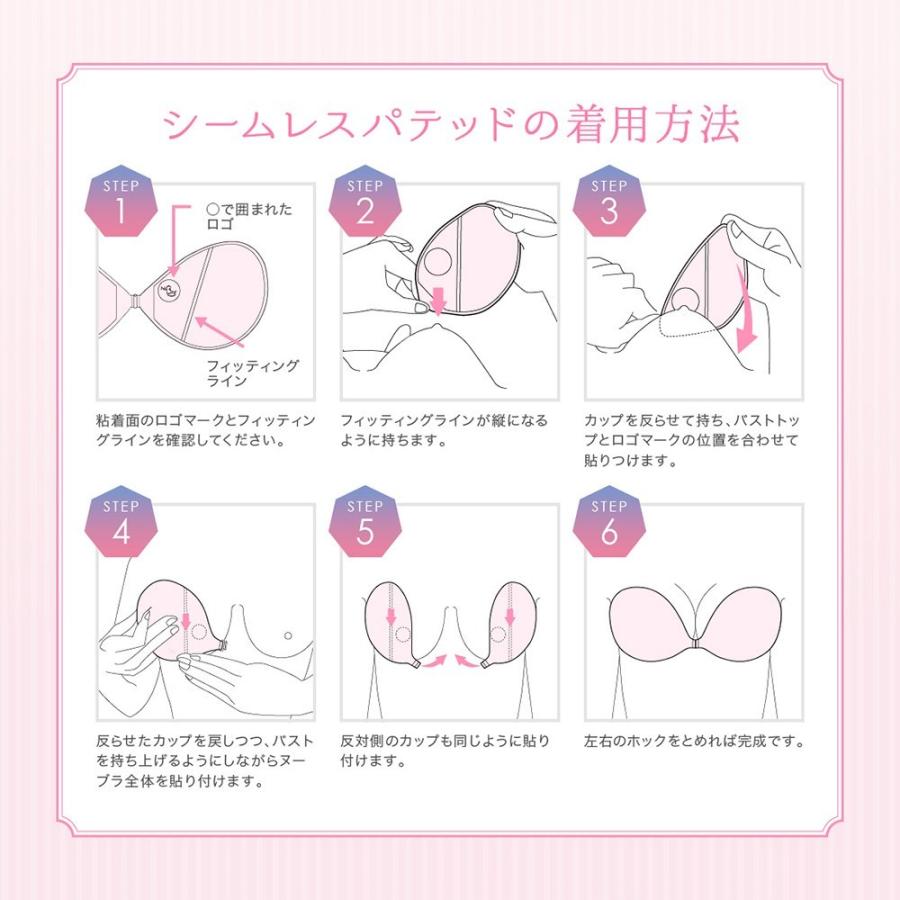 シームレスパテッドの着用方法

STEP 1

○で囲まれたロゴ

フィッティングライン

粘着面のロゴマークとフィッティングラインを確認してください。

STEP 2

フィッティングラインが縦になるように持ちます。

STEP 3

カップを反らせて持ち、バストトップとロゴマークの位置を合わせて貼りつけます。

STEP 4

反らせたカップを戻しつつ、バストを持ち上げるようにしながらヌーブラ全体を貼り付けます。

STEP 5

反対側のカップも同じように貼り付けます。

STEP 6

左右のホックをとめれば完成です。