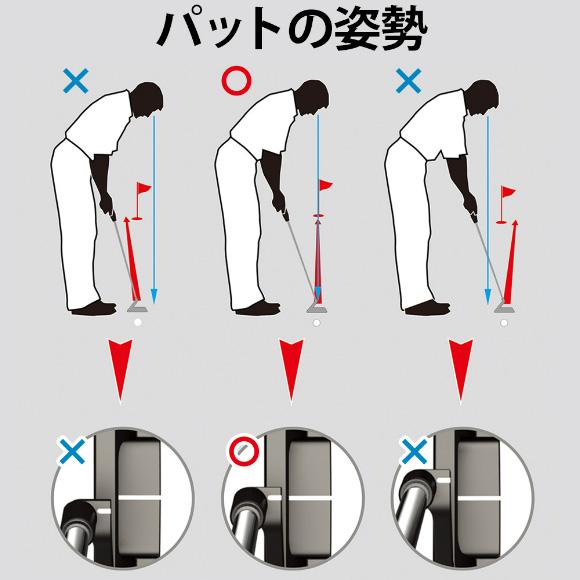 パットの姿勢

×
○
×

×
○
×