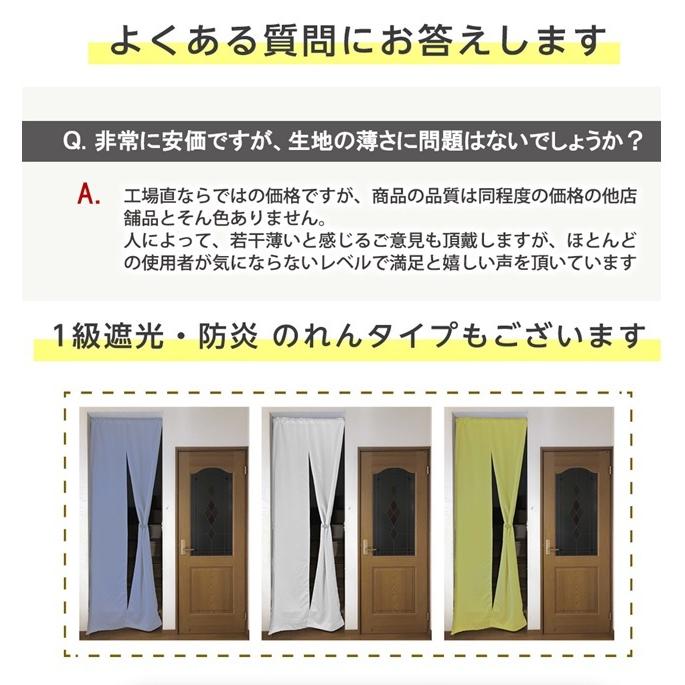 よくある質問にお答えします

Q. 非常に安価ですが、生地の薄さに問題はないでしょうか？

A. 工場直ならではの価格ですが、商品の品質は同程度の価格の他店舗品とそん色ありません。
人によって、若干薄いと感じるご意見も頂戴しますが、ほとんどの使用者が気にならないレベルで満足と嬉しい声を頂いています

1級遮光・防炎 のれんタイプもございます