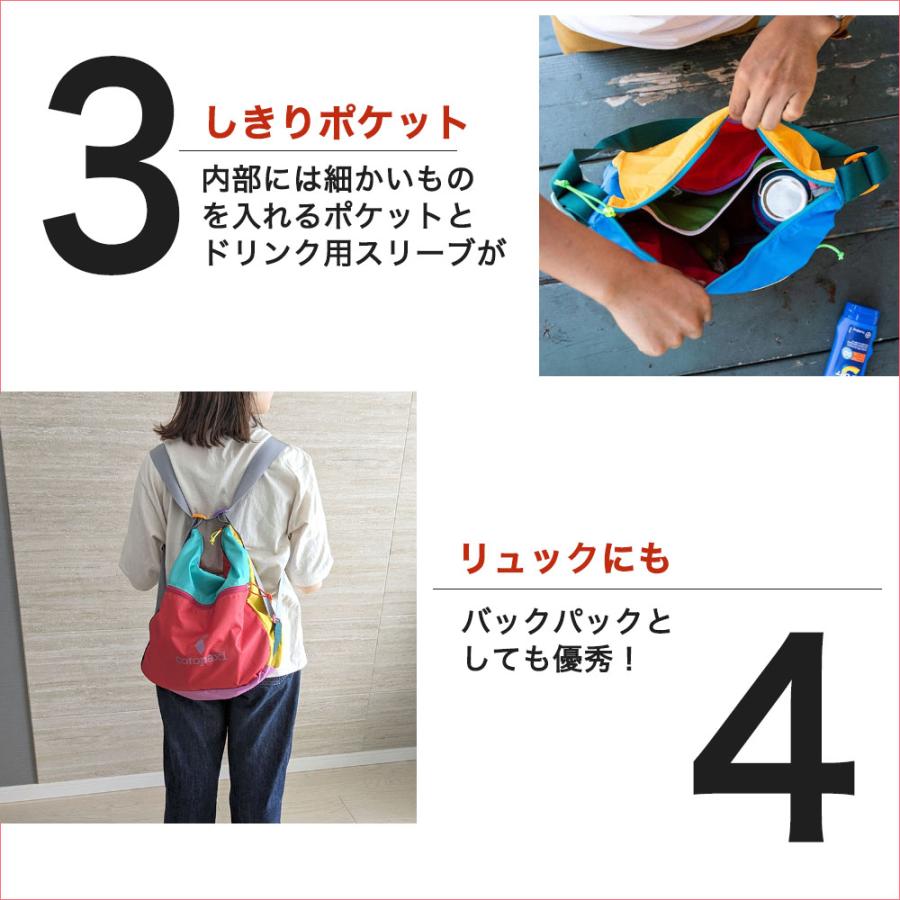 3

しきりポケット

内部には細かいものを入れるポケットとドリンク用スリーブが

cotopaxi

リュックにも

バックパックとしても優秀！

4