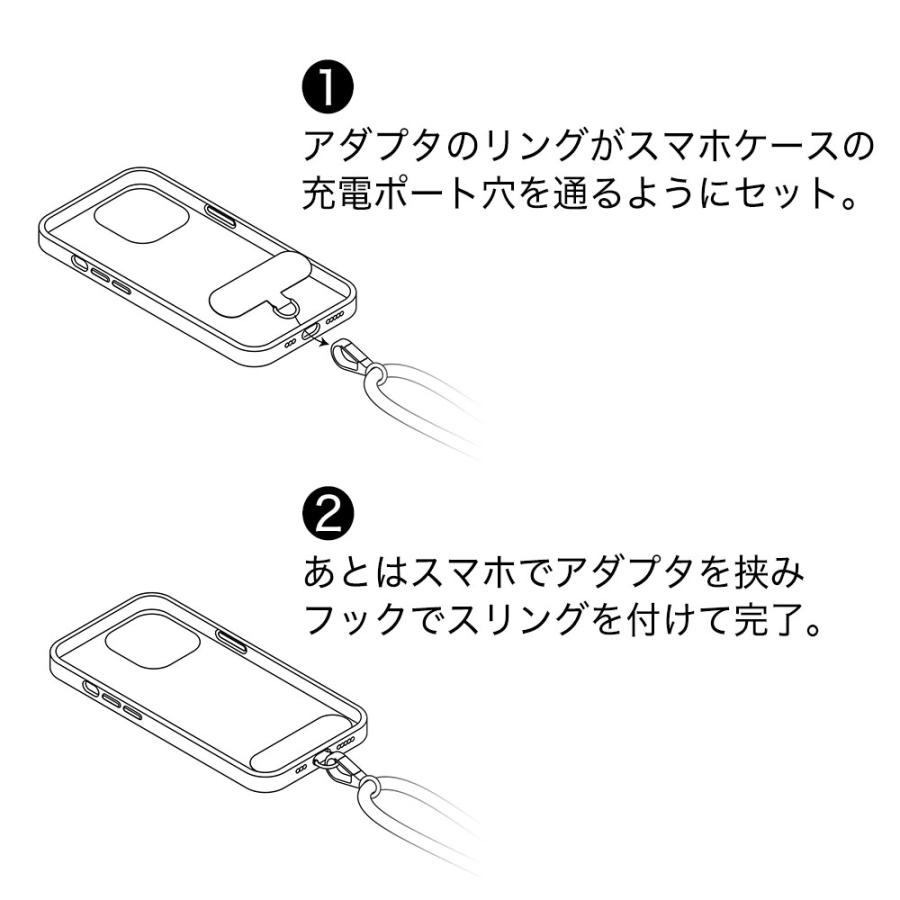 ❶
アダプタのリングがスマホケースの充電ポート穴を通るようにセット。

❷
あとはスマホでアダプタを挟みフックでスリングを付けて完了。