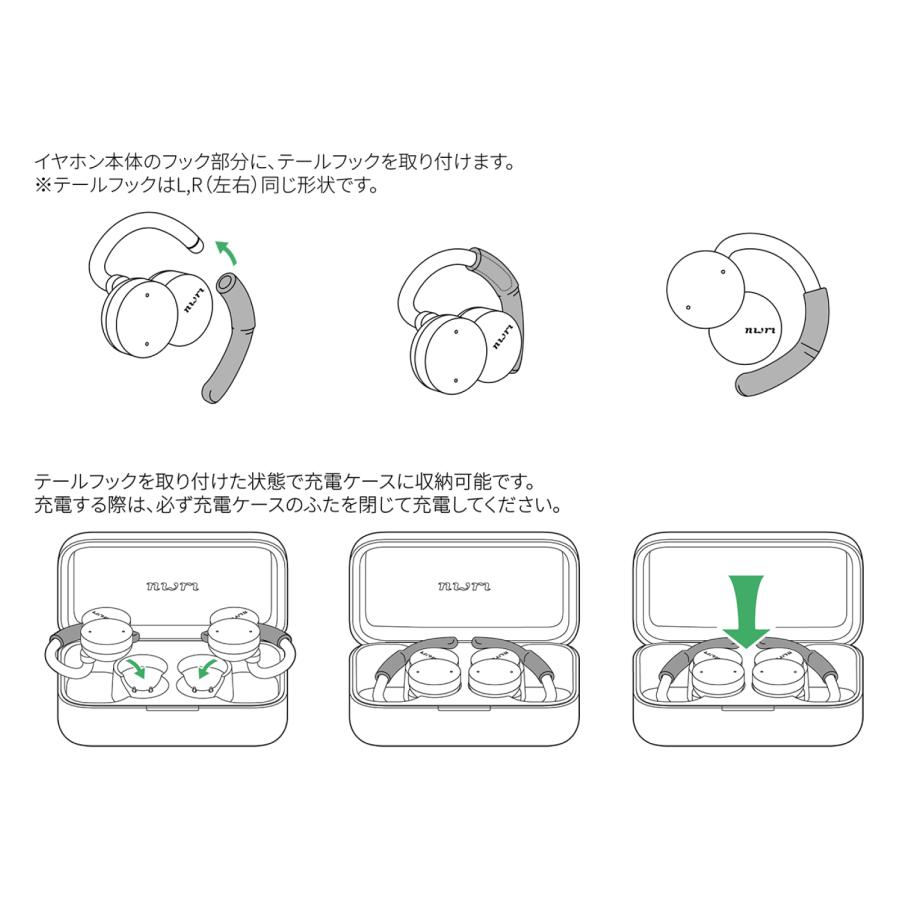 イヤホン本体のフック部分に、テールフックを取り付けます。
※テールフックはL,R（左右）同じ形状です。

nwm

nwm

nwm

テールフックを取り付けた状態で充電ケースに収納可能です。
充電する際は、必ず充電ケースのふたを閉じて充電してください。

nwm

nwm