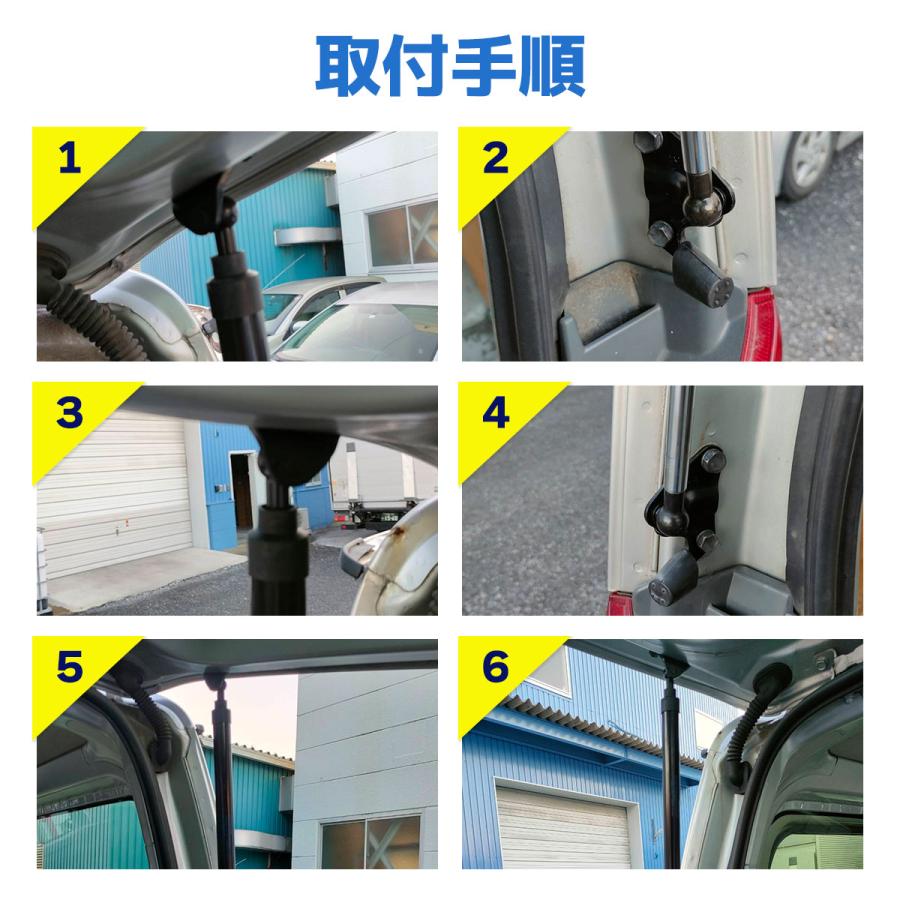 取付手順

1

2

3

4

5

6