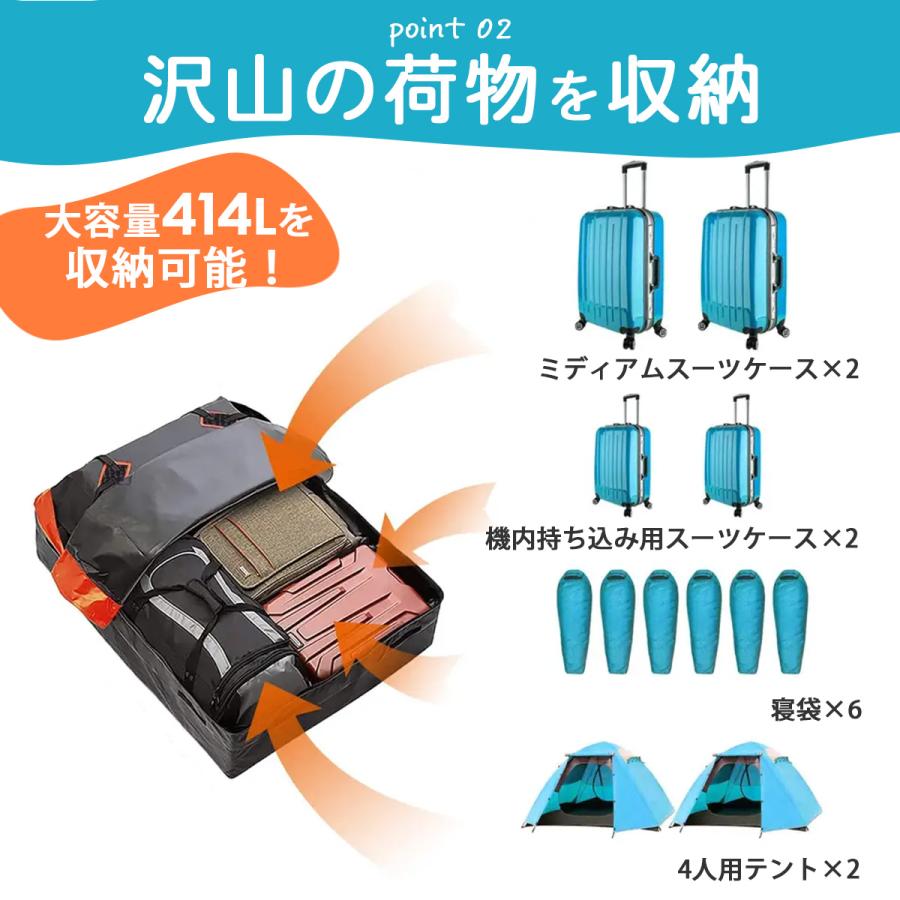 point 02
沢山の荷物を収納

大容量414Lを収納可能！

ミディアムスーツケース×2

機内持ち込み用スーツケース×2

寝袋×6

4人用テント×2