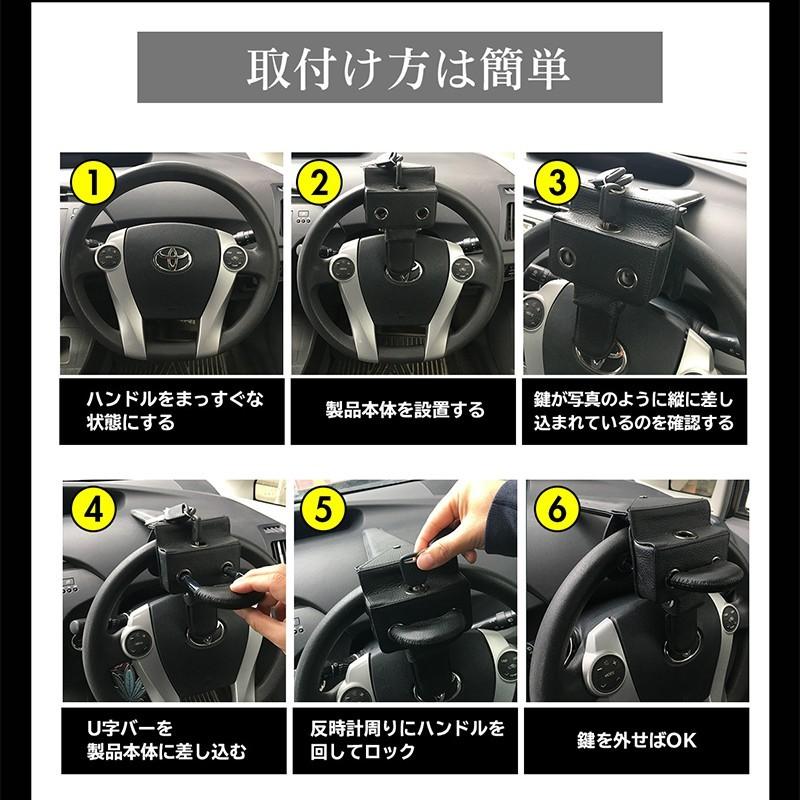 取付け方は簡単

1
ハンドルをまっすぐな状態にする

2
製品本体を設置する

3
鍵が写真のように縦に差し込まれているのを確認する

4
U字バーを製品本体に差し込む

5
反時計周りにハンドルを回してロック

6
鍵を外せばOK