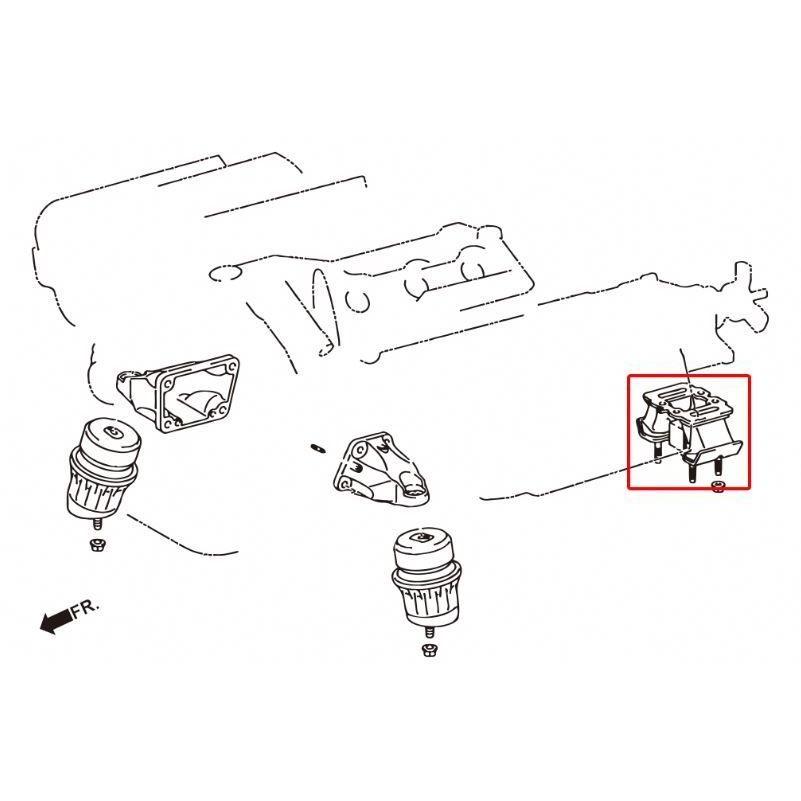 FR.