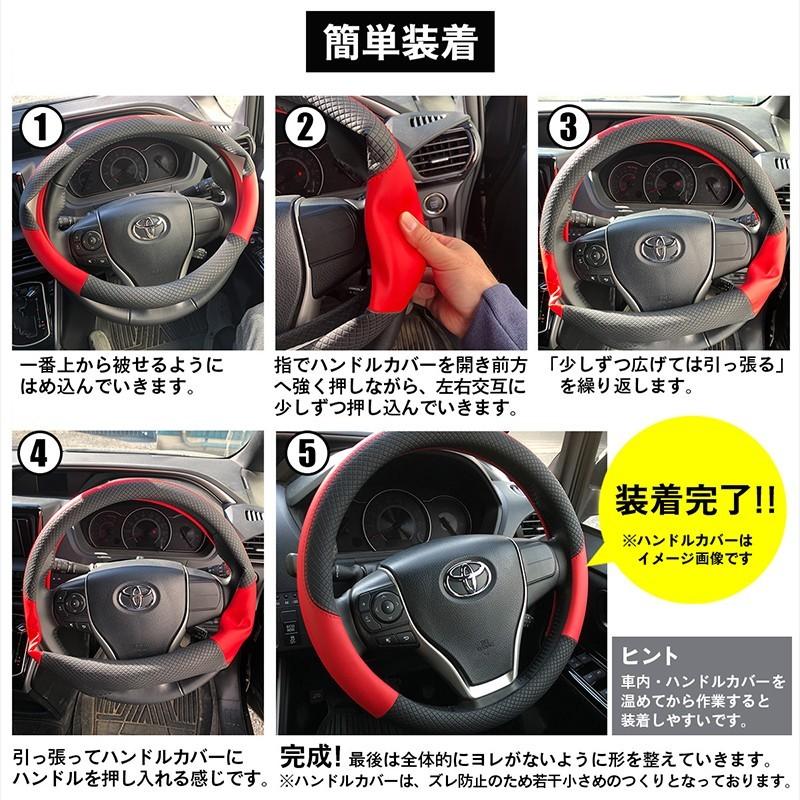 簡単装着

1

一番上から被せるようにはめ込んでいきます。

2

指でハンドルカバーを開き前方へ強く押しながら、左右交互に少しずつ押し込んでいきます。

3

「少しずつ広げては引っ張る」を繰り返します。

4

引っ張ってハンドルカバーにハンドルを押し入れる感じです。

5

装着完了!!
※ハンドルカバーはイメージ画像です

ヒント
車内・ハンドルカバーを温めてから作業すると装着しやすいです。

完成! 最後は全体的にヨレがないように形を整えていきます。
※ハンドルカバーは、ズレ防止のため若干小さめのつくりとなっております。