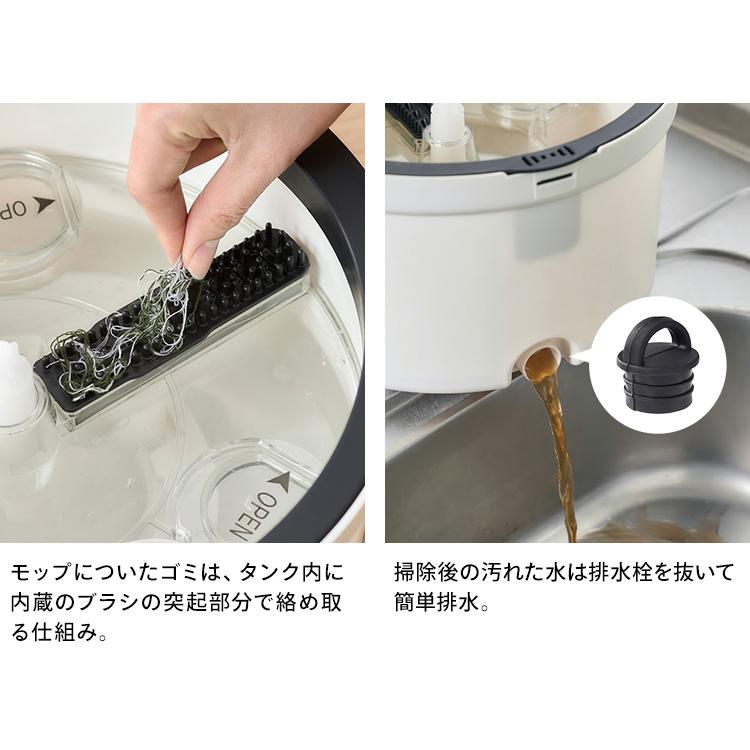 OP

OPEN

モップについたゴミは、タンク内に内蔵のブラシの突起部分で絡め取る仕組み。

掃除後の汚れた水は排水栓を抜いて簡単排水。