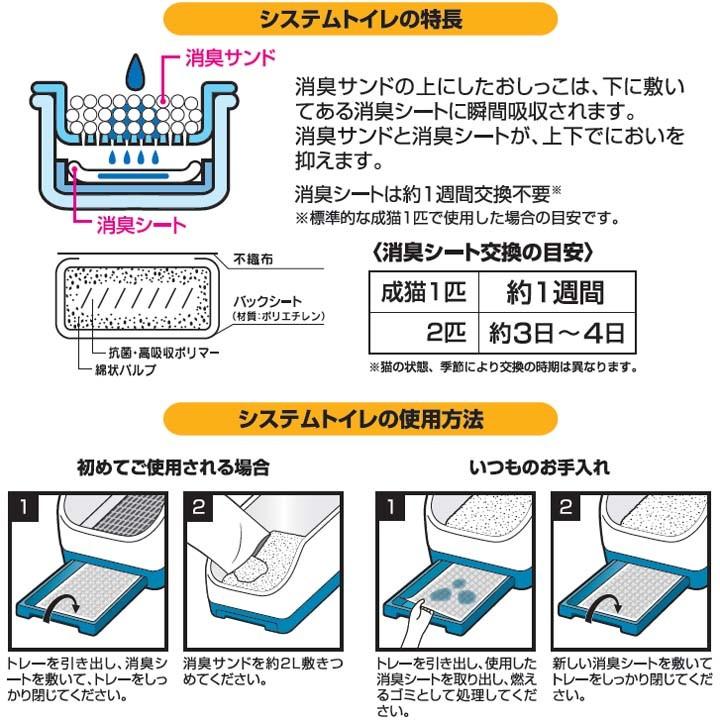 システムトイレの特長

消臭サンド

消臭シート

消臭サンドの上にしたおしっこは、下に敷いてある消臭シートに瞬間吸収されます。
消臭サンドと消臭シートが、上下でにおいを抑えます。

消臭シートは約1週間交換不要※
※標準的な成猫1匹で使用した場合の目安です。

不織布

バックシート
(材質:ポリエチレン)

抗菌・高吸収ポリマー
綿状パルプ

〈消臭シート交換の目安〉

| 成猫1匹 | 約1週間 |
|---|---|
| 2匹 | 約3日～4日 |

※猫の状態、季節により交換の時期は異なります。

システムトイレの使用方法

初めてご使用される場合

1
トレーを引き出し、消臭シートを敷いて、トレーをしっかり閉じてください。

2
消臭サンドを約2L敷きつめてください。

いつものお手入れ

1
トレーを引き出し、使用した消臭シートを取り出し、燃えるゴミとして処理してください。

2
新しい消臭シートを敷いてトレーをしっかり閉じてください。