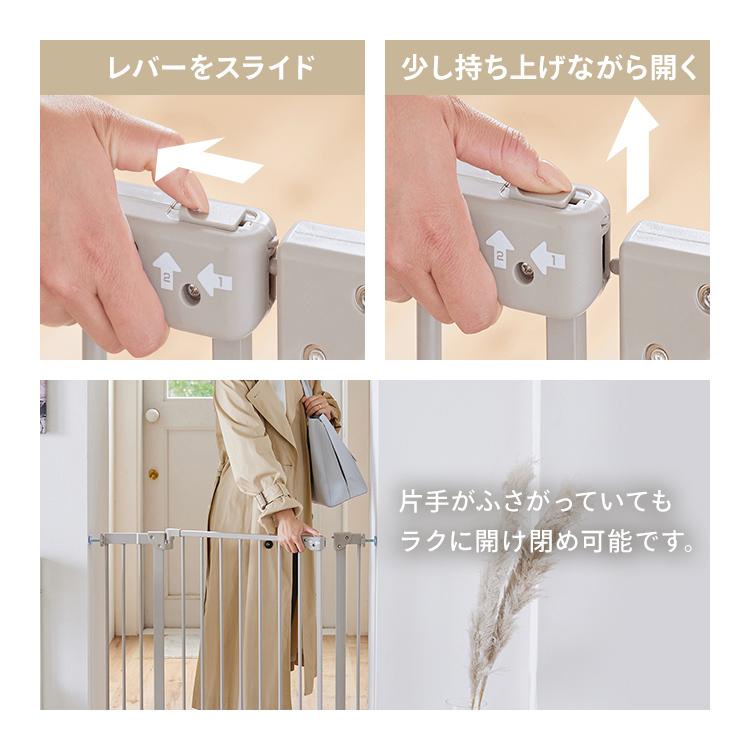 レバーをスライド

2 1

少し持ち上げながら開く

2 1

片手がふさがっていても
ラクに開け閉め可能です。