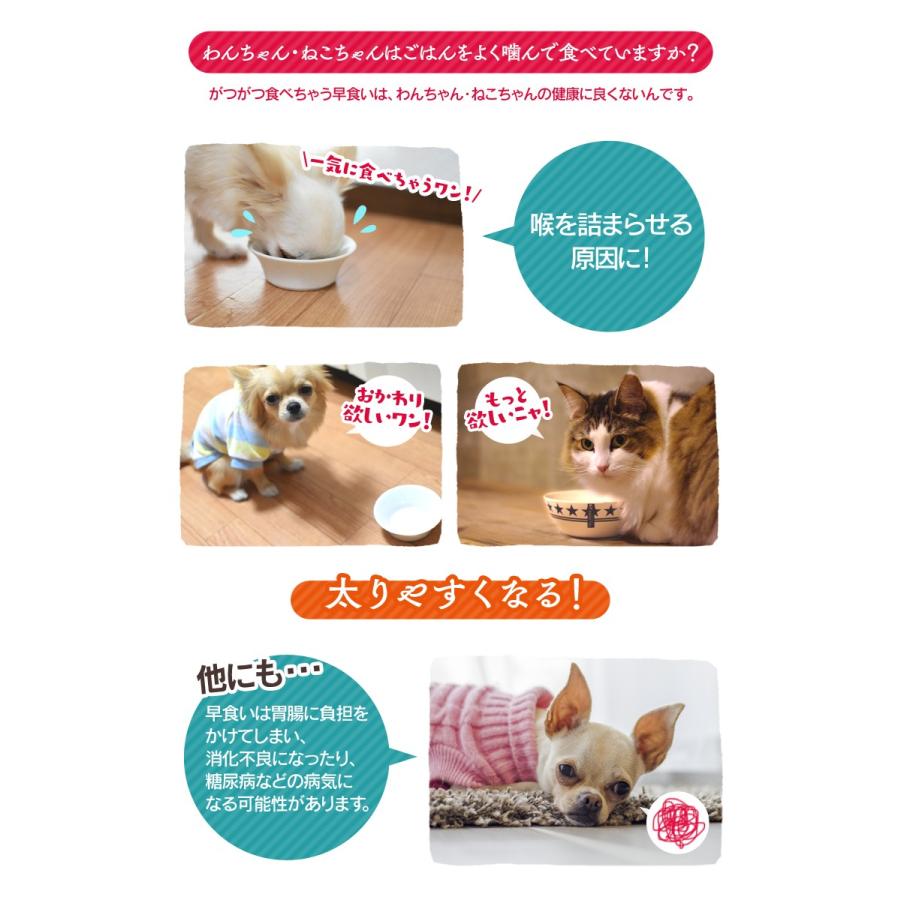 わんちゃん・ねこちゃんはごはんをよく噛んで食べていますか?

がつがつ食べちゃう早食いは、わんちゃん・ねこちゃんの健康に良くないんです。

一気に食べちゃうワン!

喉を詰まらせる原因に!

おかわり欲しいワン!

もっと欲しいニャ!

太りやすくなる!

他にも・・・

早食いは胃腸に負担をかけてしまい、消化不良になったり、糖尿病などの病気になる可能性があります。