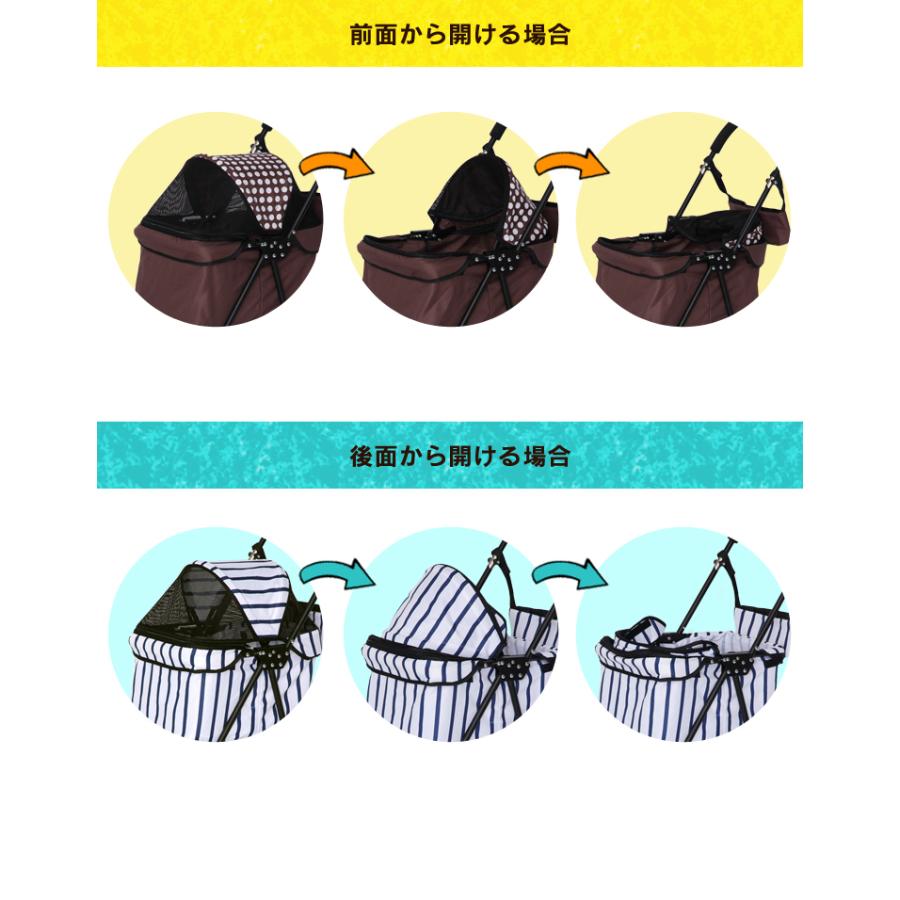 前面から開ける場合

後面から開ける場合